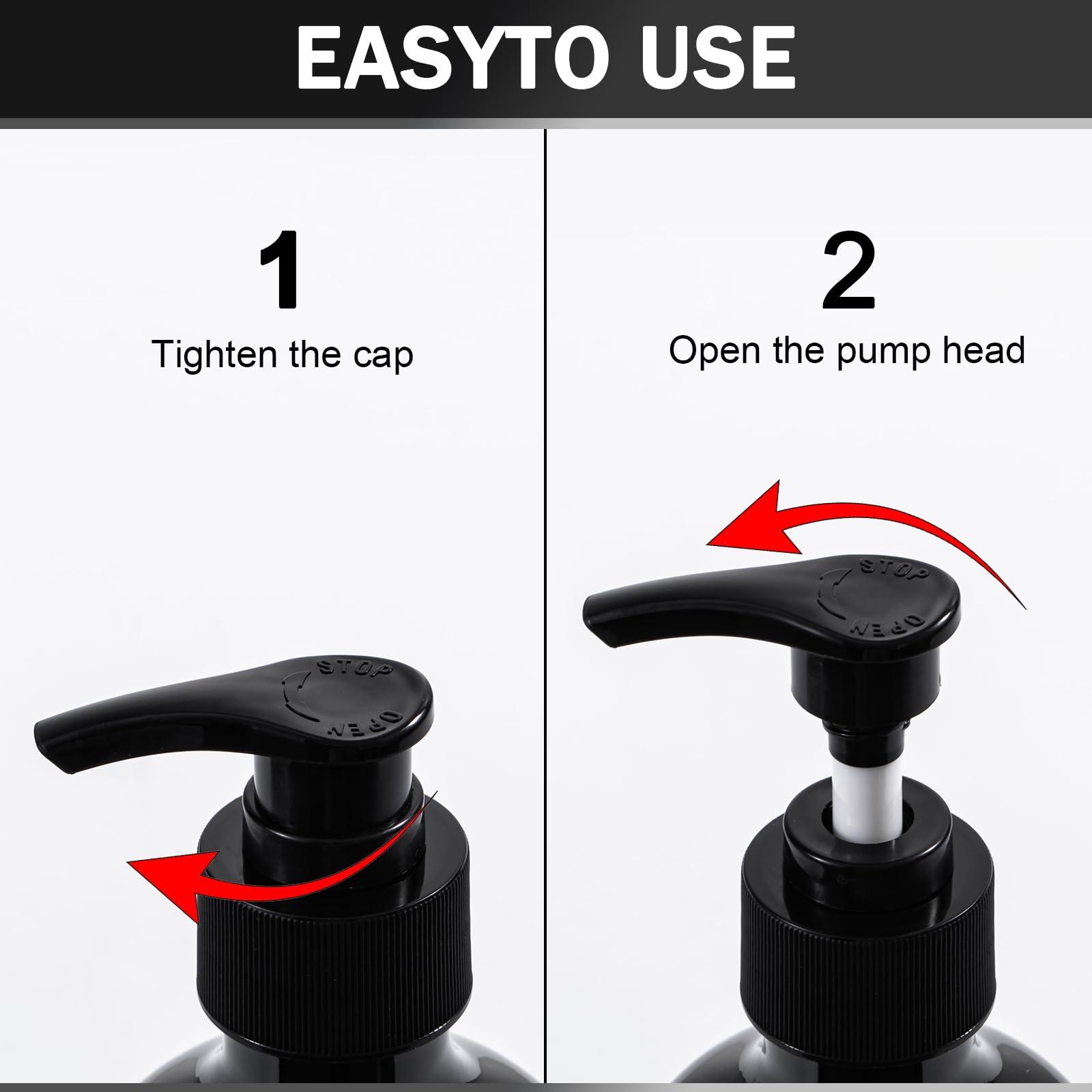 EASYTO USE

1
Tighten the cap

STOP
OPEN

2
Open the pump head

STOP
OPEN