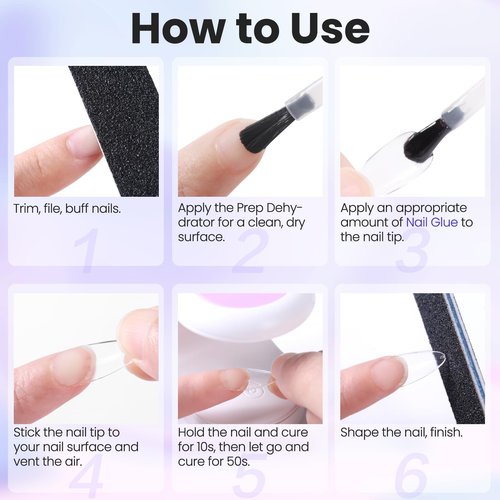 How to Use

Trim, file, buff nails.

1

Apply the Prep Dehydrator for a clean, dry surface.

2

Apply an appropriate amount of Nail Glue to the nail tip.

3

Stick the nail tip to your nail surface and vent the air.

4

Hold the nail and cure for 10s, then let go and cure for 50s.

5

Shape the nail, finish.

6