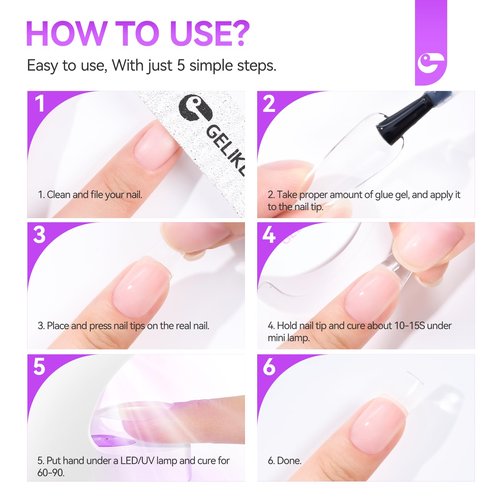 HOW TO USE?

Easy to use, With just 5 simple steps.

1

GELIKE

1. Clean and file your nail.

2

2. Take proper amount of glue gel, and apply it to the nail tip.

3

3. Place and press nail tips on the real nail.

4

4. Hold nail tip and cure about 10-15S under mini lamp.

5

5. Put hand under a LED/UV lamp and cure for 60-90.

6

6. Done.