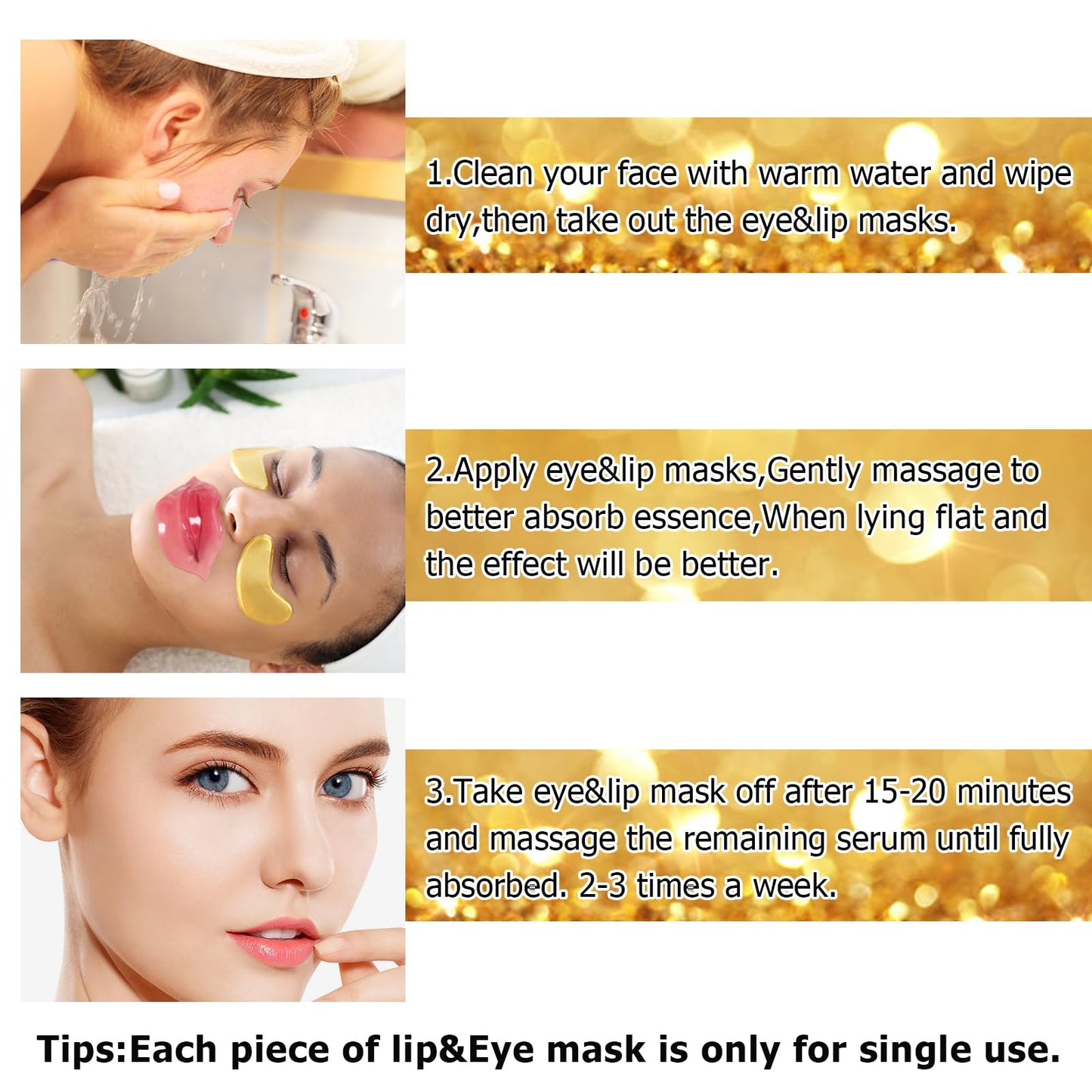 1.Clean your face with warm water and wipe dry,then take out the eye&lip masks.

2.Apply eye&lip masks,Gently massage to better absorb essence,When lying flat and the effect will be better.

3.Take eye&lip mask off after 15-20 minutes and massage the remaining serum until fully absorbed. 2-3 times a week.

Tips:Each piece of lip&Eye mask is only for single use.