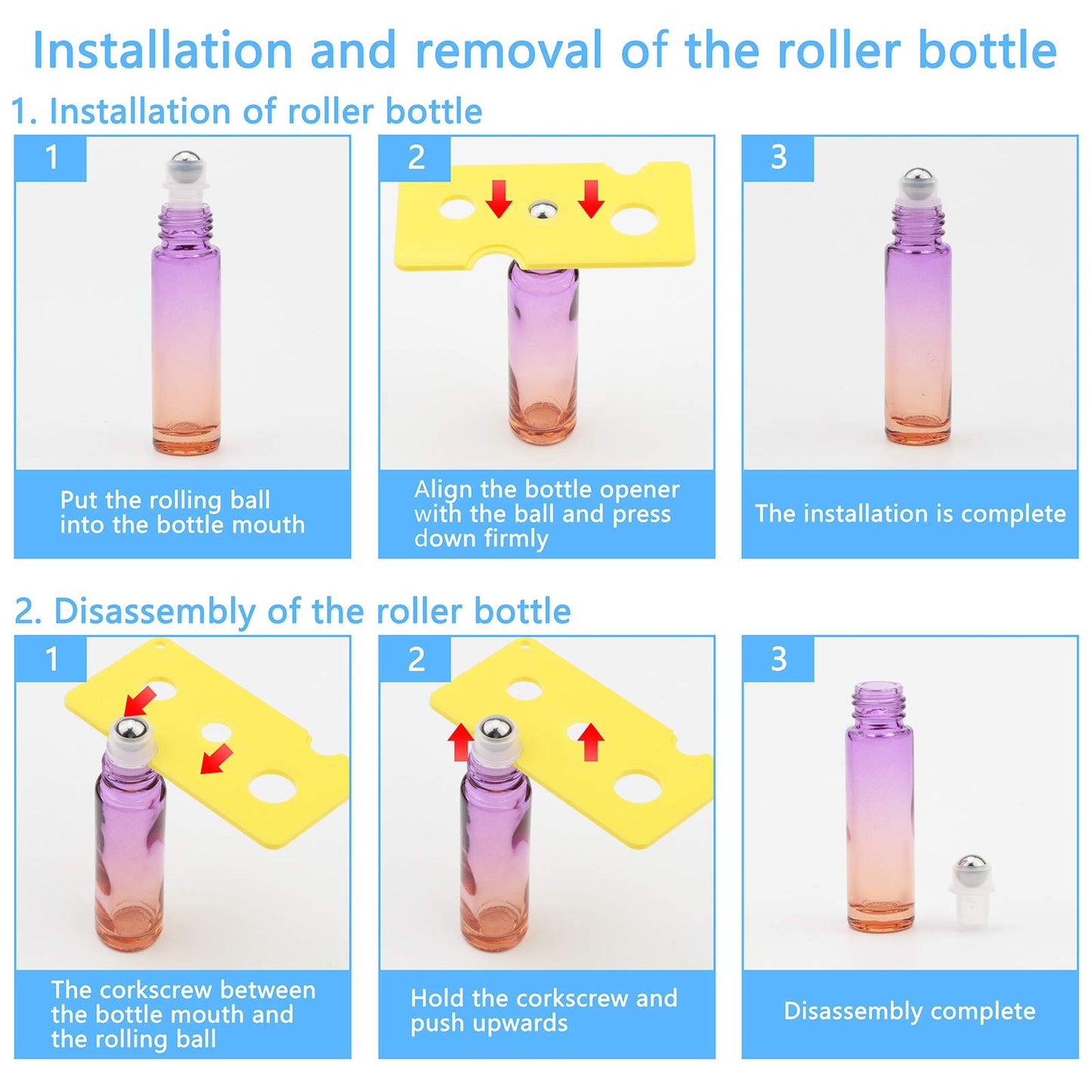 Installation and removal of the roller bottle

1. Installation of roller bottle

1

Put the rolling ball into the bottle mouth

2

Align the bottle opener with the ball and press down firmly

3

The installation is complete

2. Disassembly of the roller bottle

1

The corkscrew between the bottle mouth and the rolling ball

2

Hold the corkscrew and push upwards

3

Disassembly complete