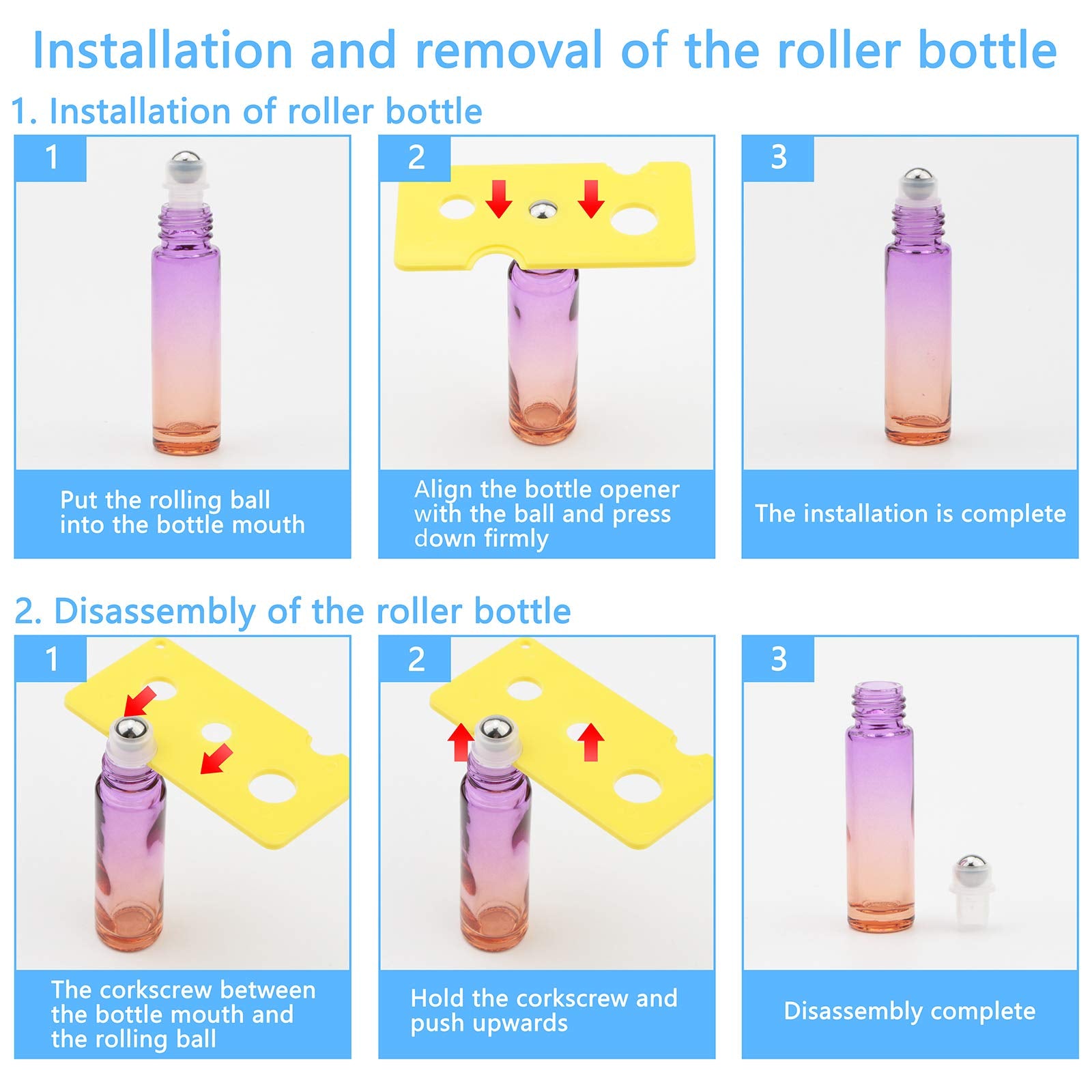 Installation and removal of the roller bottle

1. Installation of roller bottle

1

Put the rolling ball into the bottle mouth

2

Align the bottle opener with the ball and press down firmly

3

The installation is complete

2. Disassembly of the roller bottle

1

The corkscrew between the bottle mouth and the rolling ball

2

Hold the corkscrew and push upwards

3

Disassembly complete