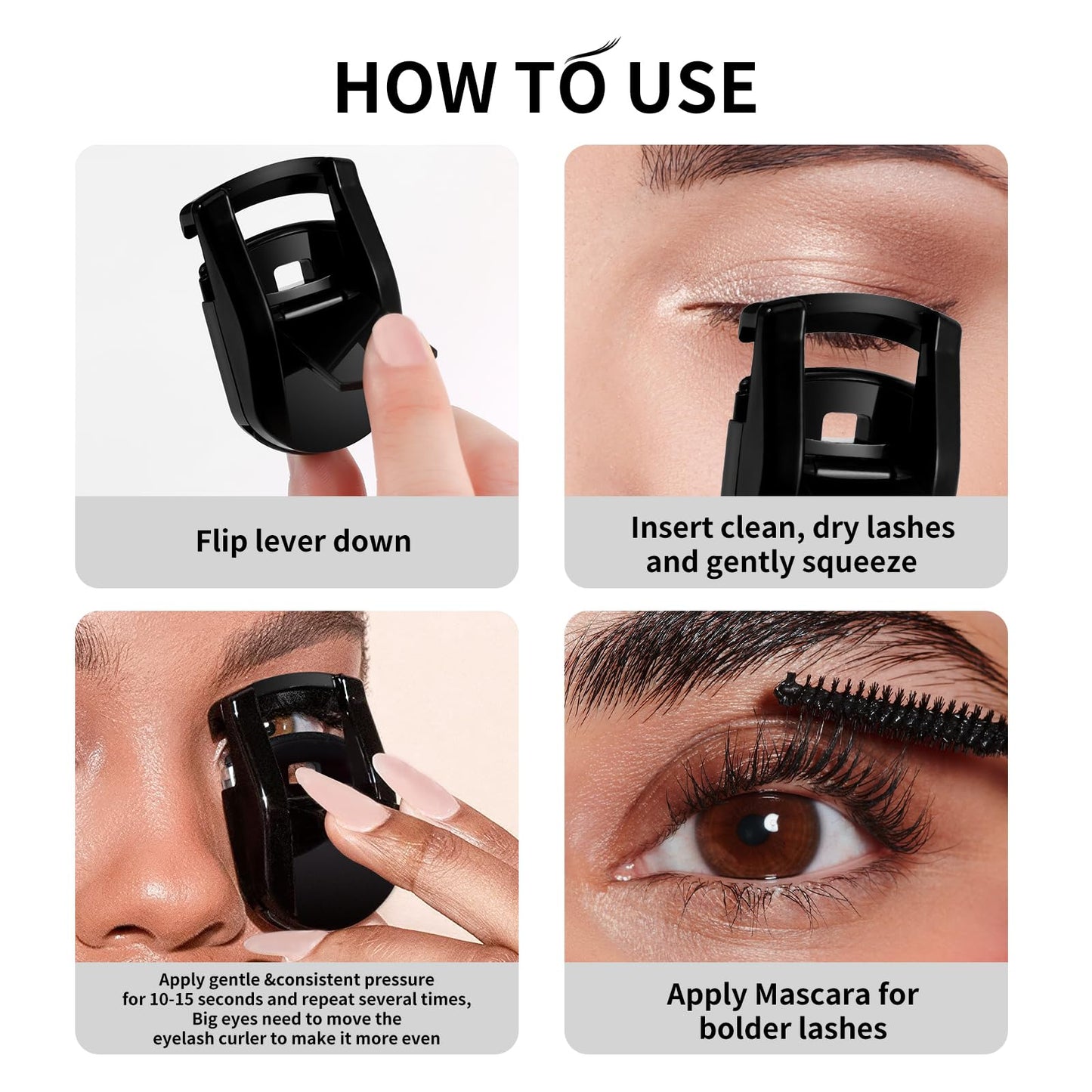 HOW TO USE

Flip lever down

Insert clean, dry lashes and gently squeeze

Apply gentle &consistent pressure for 10-15 seconds and repeat several times, Big eyes need to move the eyelash curler to make it more even

Apply Mascara for bolder lashes