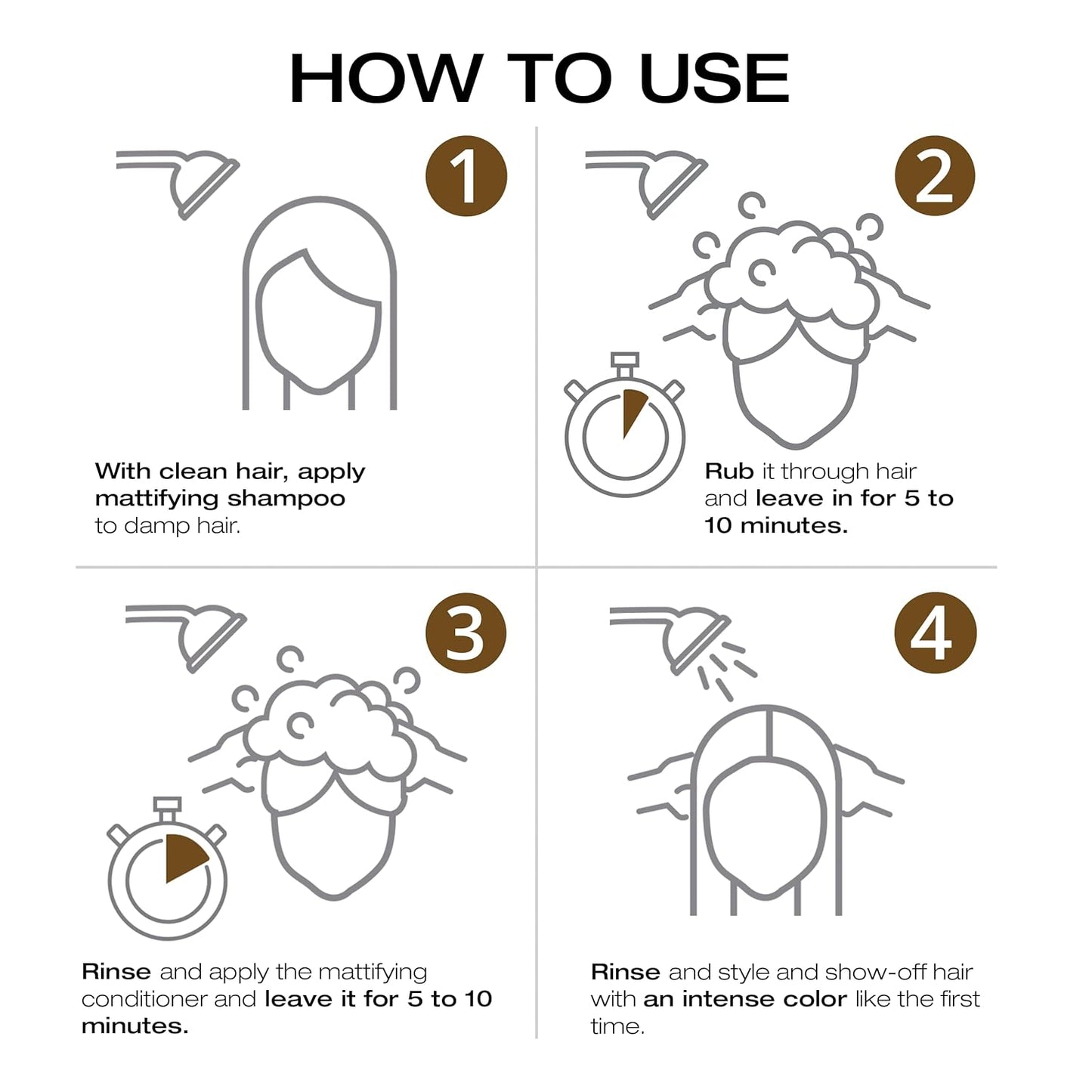 HOW TO USE

1

With clean hair, apply mattifying shampoo to damp hair.

2

Rub it through hair and leave in for 5 to 10 minutes.

3

Rinse and apply the mattifying conditioner and leave it for 5 to 10 minutes.

4

Rinse and style and show-off hair with an intense color like the first time.