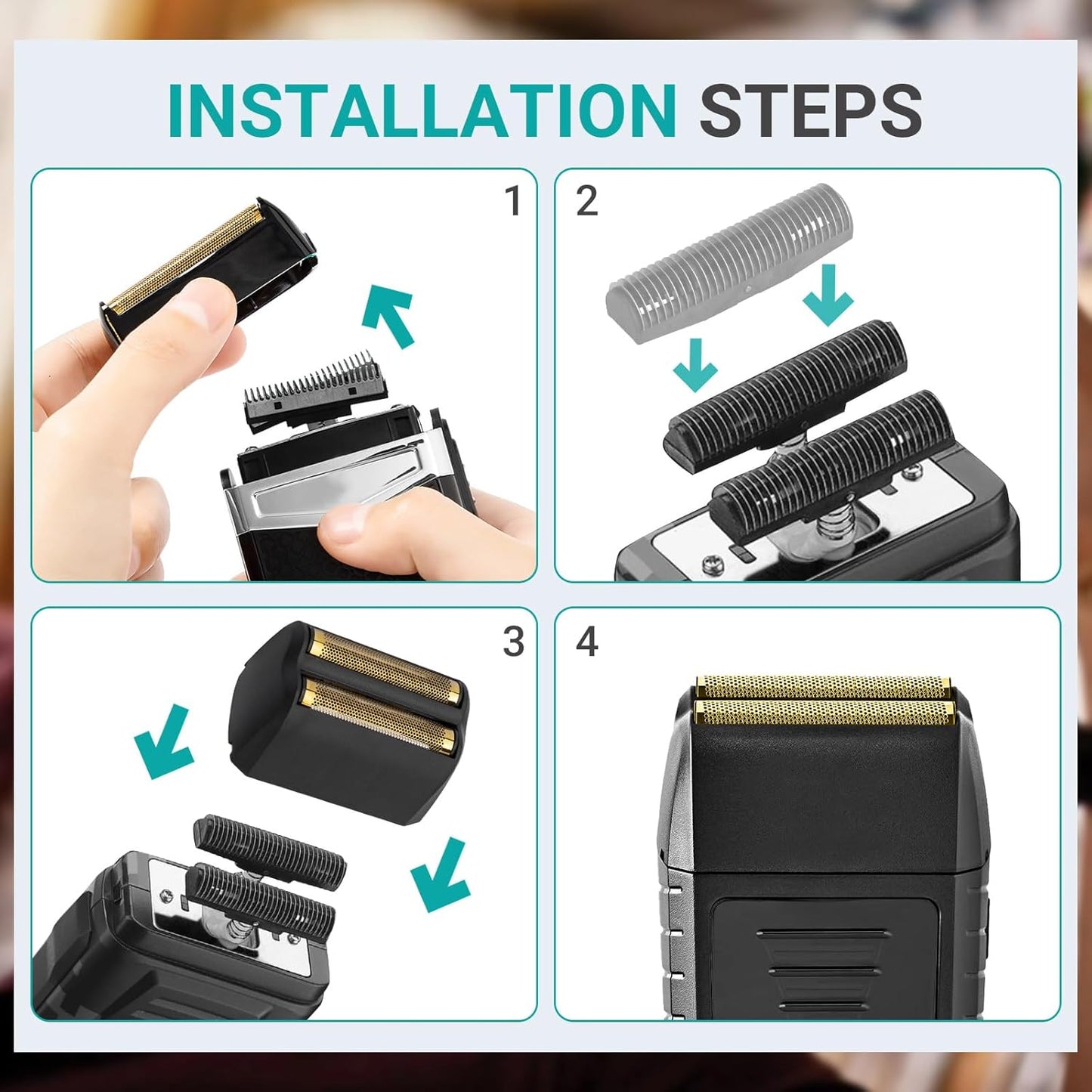 INSTALLATION STEPS

1

2

3

4