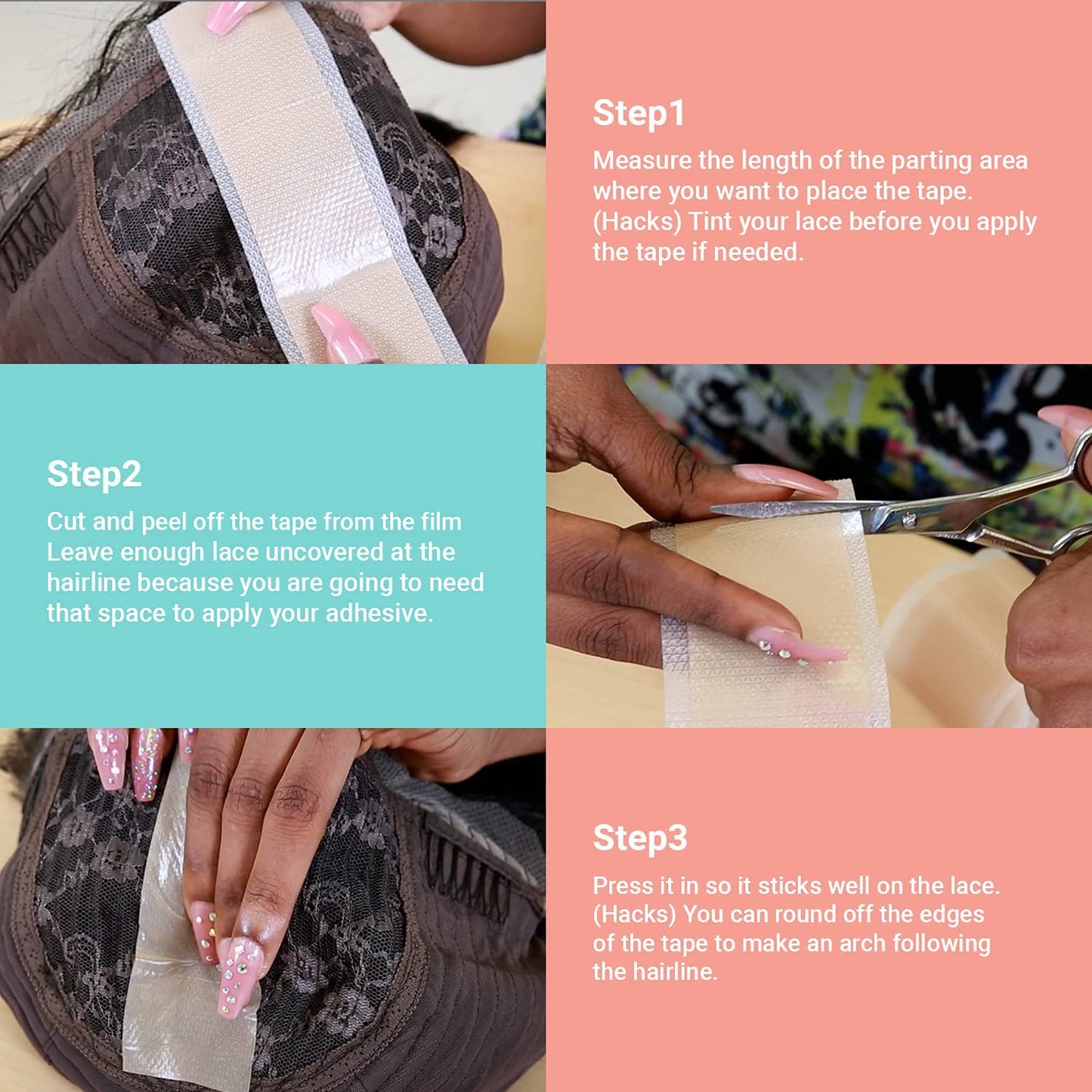 Step1

Measure the length of the parting area where you want to place the tape. (Hacks) Tint your lace before you apply the tape if needed.

Step2

Cut and peel off the tape from the film Leave enough lace uncovered at the hairline because you are going to need that space to apply your adhesive.

Step3

Press it in so it sticks well on the lace. (Hacks) You can round off the edges of the tape to make an arch following the hairline.