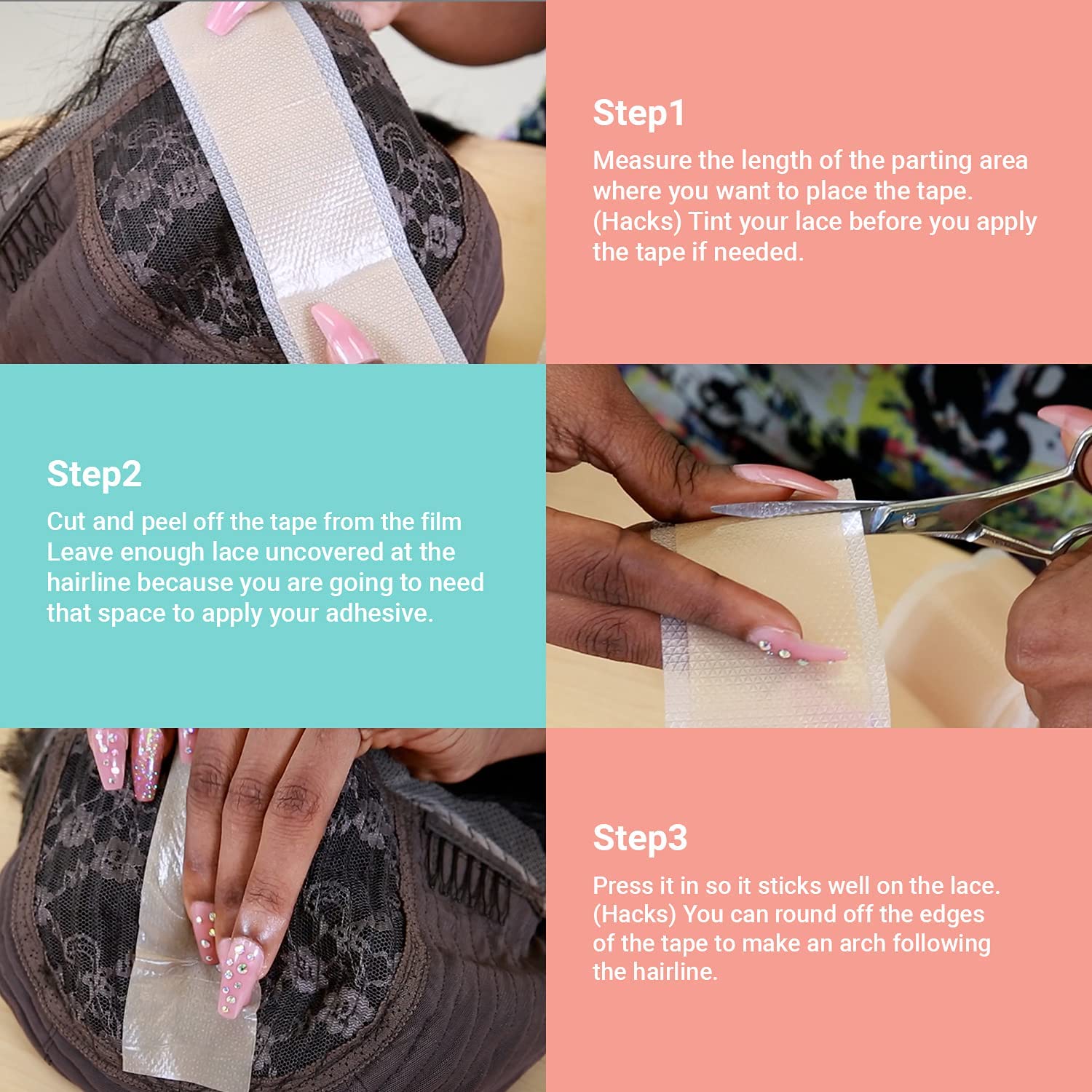 Step1

Measure the length of the parting area where you want to place the tape. (Hacks) Tint your lace before you apply the tape if needed.

Step2

Cut and peel off the tape from the film Leave enough lace uncovered at the hairline because you are going to need that space to apply your adhesive.

Step3

Press it in so it sticks well on the lace. (Hacks) You can round off the edges of the tape to make an arch following the hairline.