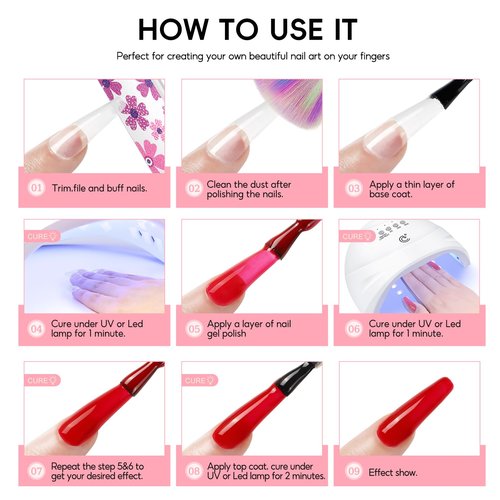 HOW TO USE IT

Perfect for creating your own beautiful nail art on your fingers

01 Trim.file and buff nails.

02 Clean the dust after polishing the nails.

03 Apply a thin layer of base coat.

CURE

04 Cure under UV or Led lamp for 1 minute.

05 Apply a layer of nail gel polish

CURE

06 Cure under UV or Led lamp for 1 minute.

CURE

07 Repeat the step 5&6 to get your desired effect.

CURE

08 Apply top coat. cure under UV or Led lamp for 2 minutes.

09 Effect show.