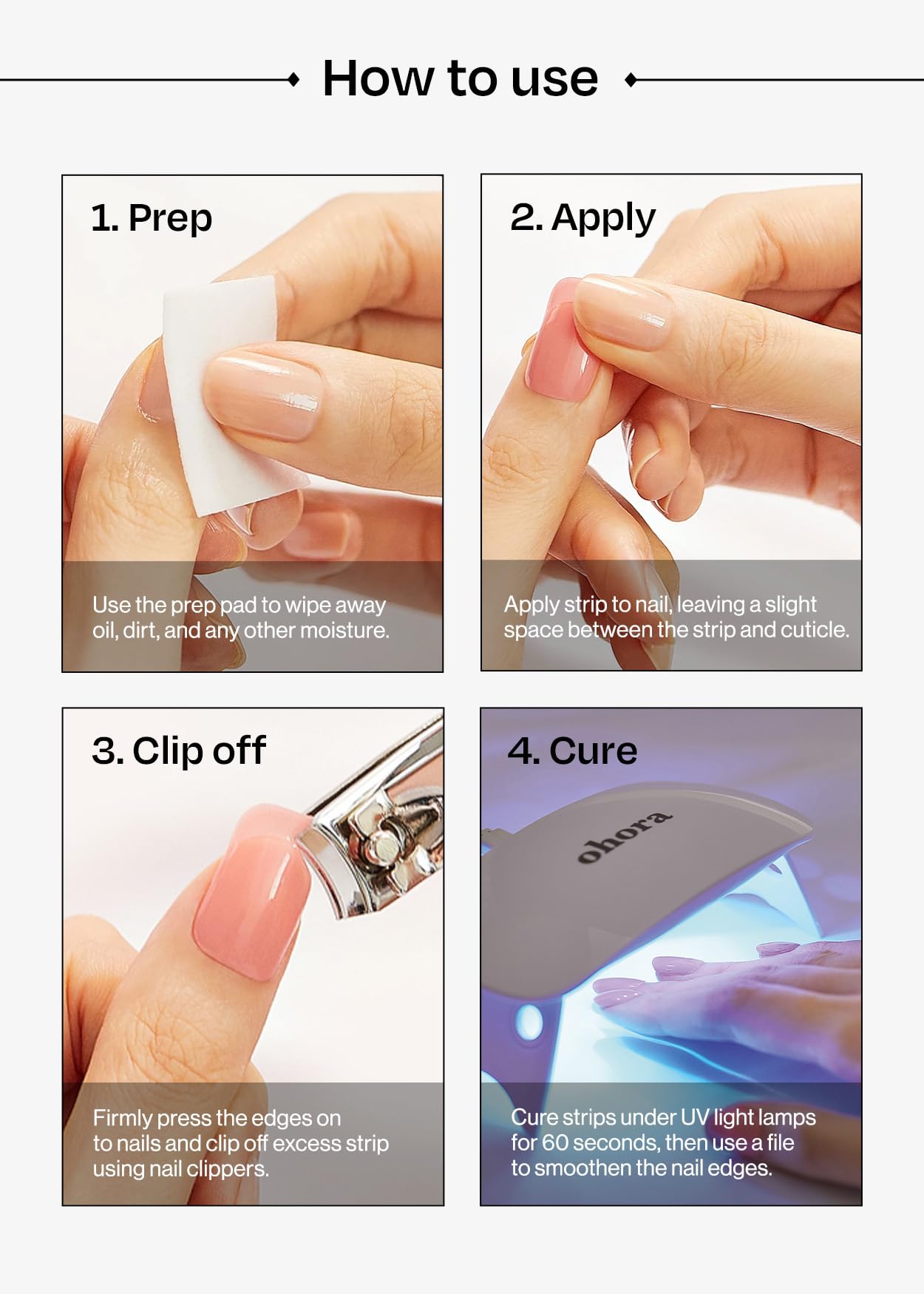 How to use

1. Prep

Use the prep pad to wipe away oil, dirt, and any other moisture.

2. Apply

Apply strip to nail, leaving a slight space between the strip and cuticle.

3. Clip off

Firmly press the edges on to nails and clip off excess strip using nail clippers.

4. Cure

ohora

Cure strips under UV light lamps for 60 seconds, then use a file to smoothen the nail edges.