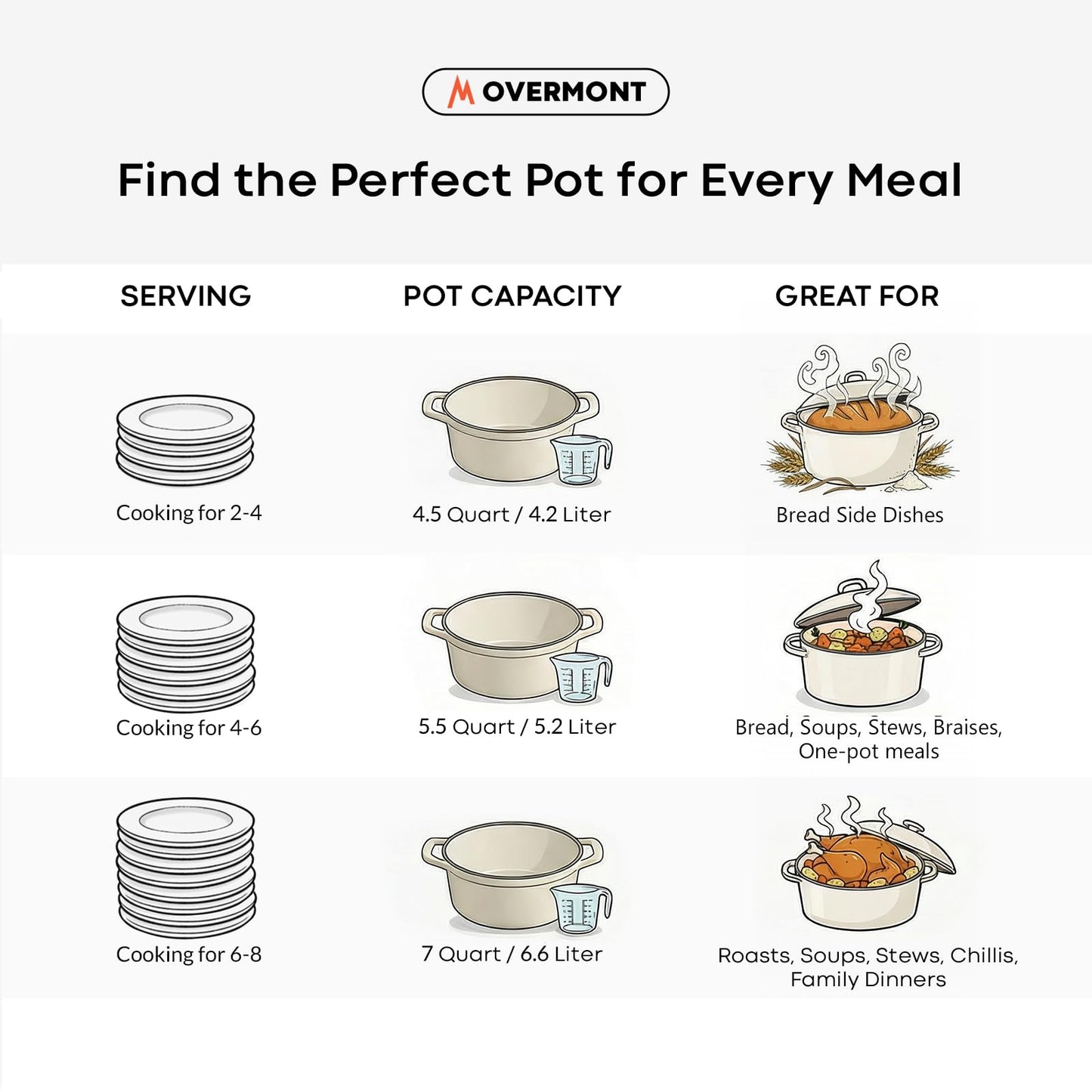 OVERMONT

Find the Perfect Pot for Every Meal

| SERVING | POT CAPACITY | GREAT FOR |
|---|---|---|
| Cooking for 2-4 | 4.5 Quart / 4.2 Liter | Bread Side Dishes |
| Cooking for 4-6 | 5.5 Quart / 5.2 Liter | Bread, Soups, Stews, Braises, One-pot meals |
| Cooking for 6-8 | 7 Quart / 6.6 Liter | Roasts, Soups, Stews, Chillis, Family Dinners |