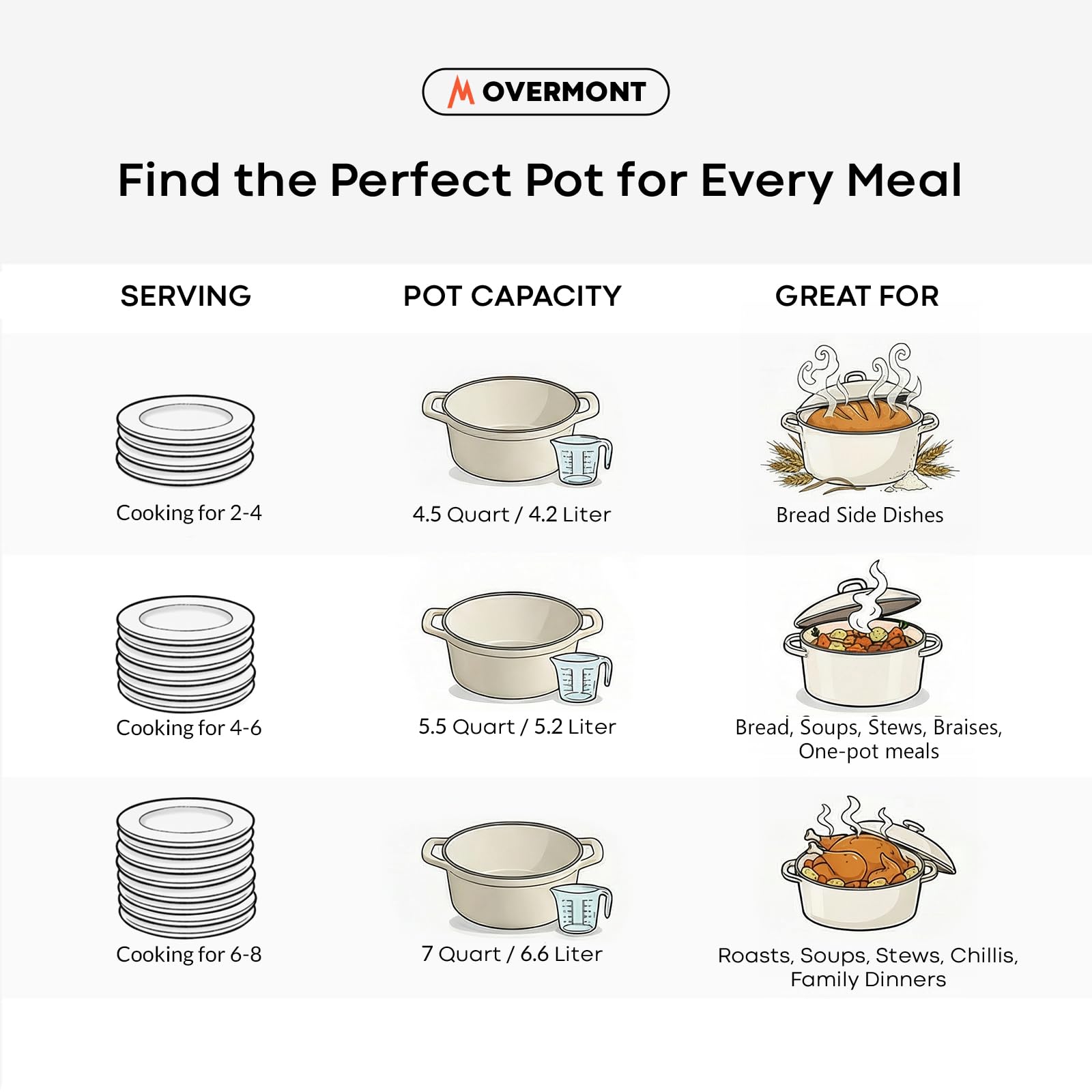 OVERMONT

Find the Perfect Pot for Every Meal

| SERVING | POT CAPACITY | GREAT FOR |
|---|---|---|
| Cooking for 2-4 | 4.5 Quart / 4.2 Liter | Bread Side Dishes |
| Cooking for 4-6 | 5.5 Quart / 5.2 Liter | Bread, Soups, Stews, Braises, One-pot meals |
| Cooking for 6-8 | 7 Quart / 6.6 Liter | Roasts, Soups, Stews, Chillis, Family Dinners |