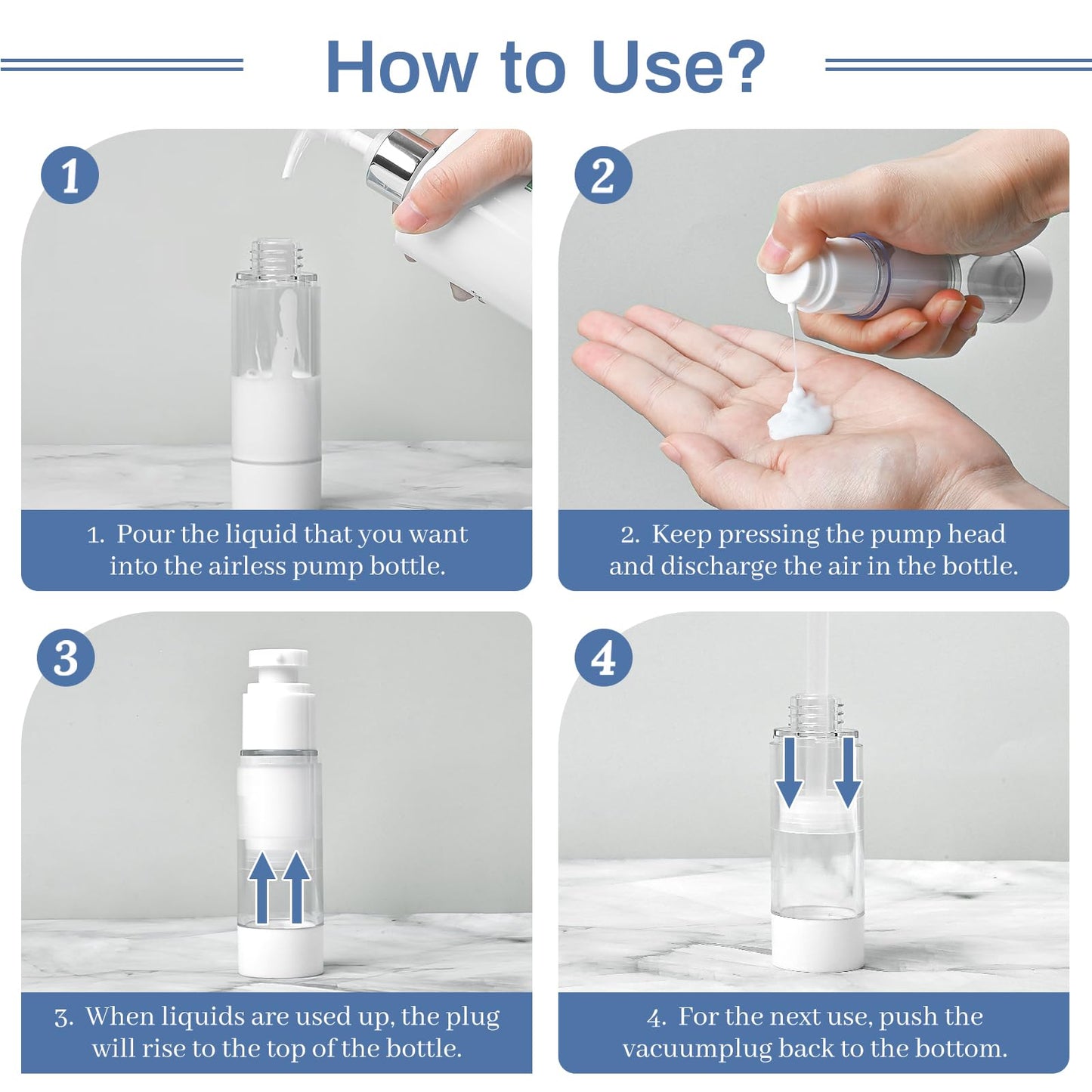 How to Use?

1

1. Pour the liquid that you want into the airless pump bottle.

2

2. Keep pressing the pump head and discharge the air in the bottle.

3

3. When liquids are used up, the plug will rise to the top of the bottle.

4

4. For the next use, push the vacuumplug back to the bottom.