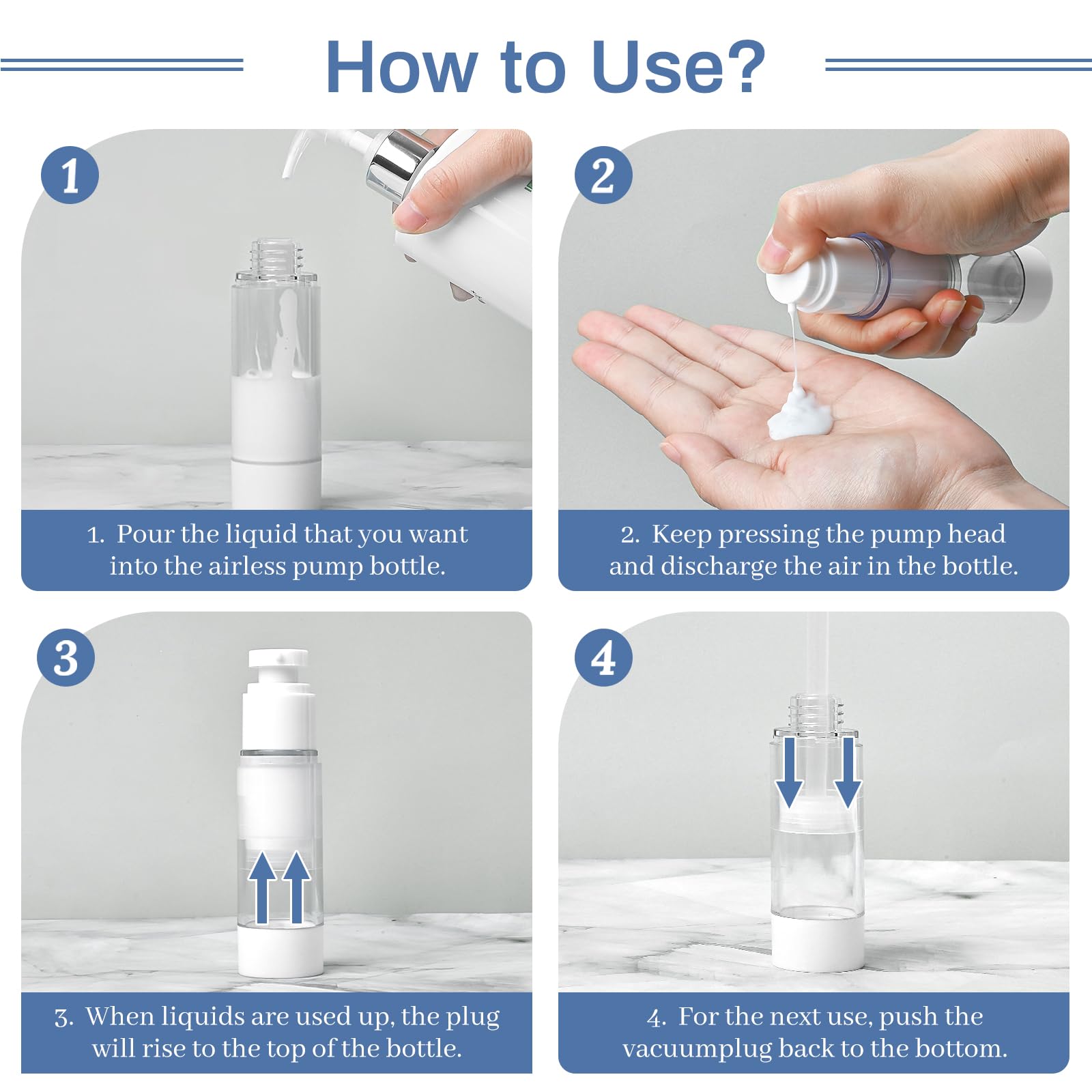 How to Use?

1

1. Pour the liquid that you want into the airless pump bottle.

2

2. Keep pressing the pump head and discharge the air in the bottle.

3

3. When liquids are used up, the plug will rise to the top of the bottle.

4

4. For the next use, push the vacuumplug back to the bottom.