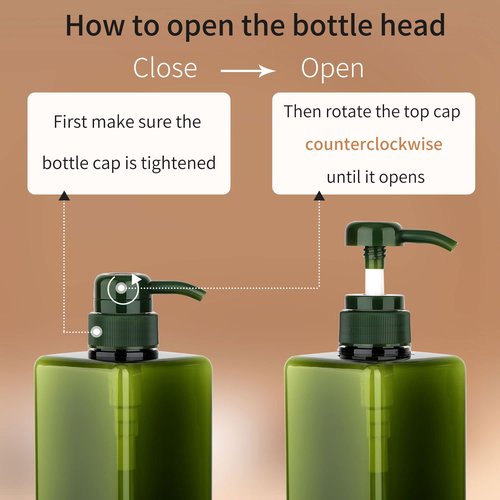 How to open the bottle head

Close → Open

First make sure the bottle cap is tightened

Then rotate the top cap counterclockwise until it opens