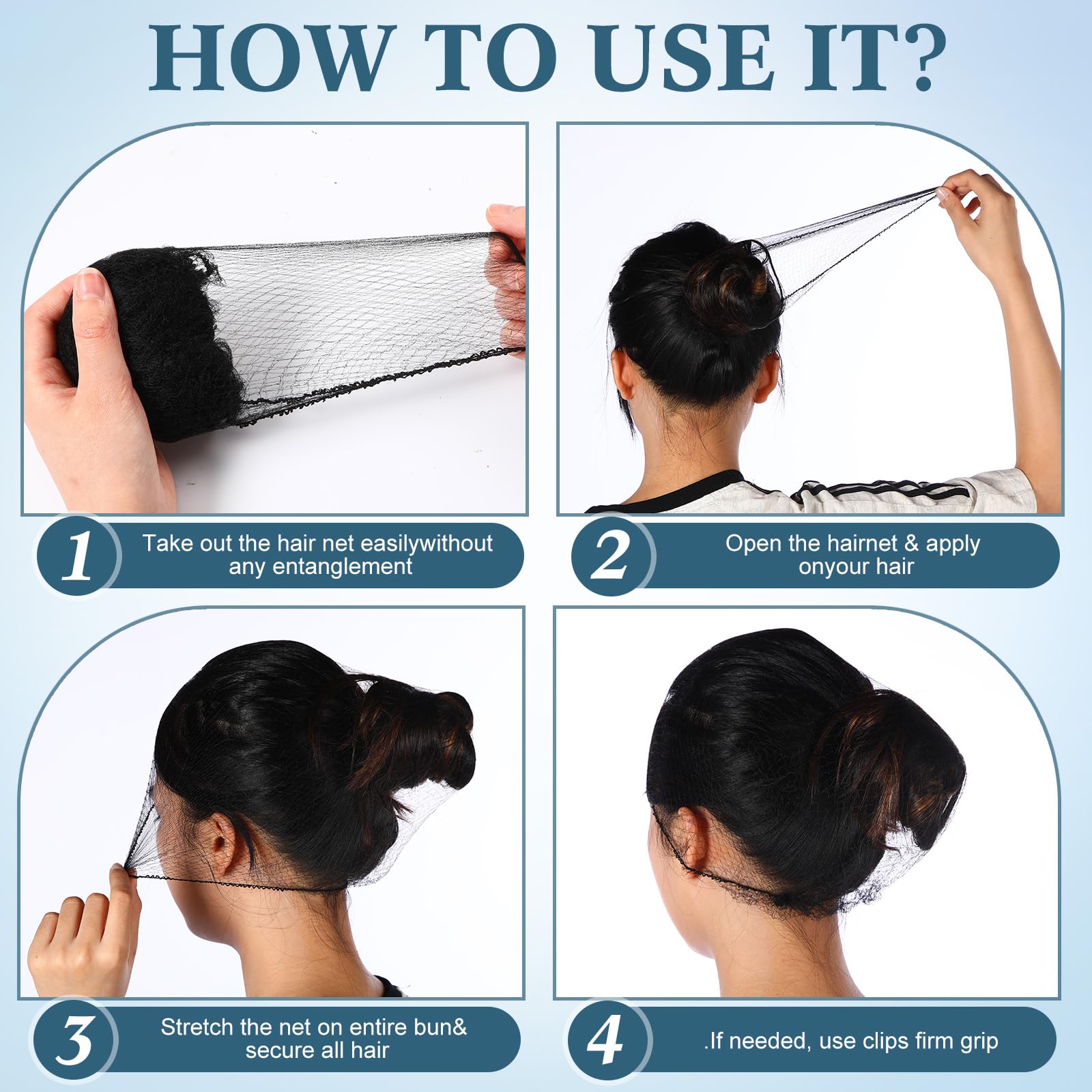 HOW TO USE IT?

1

Take out the hair net easilywithout any entanglement

2

Open the hairnet & apply onyour hair

3

Stretch the net on entire bun& secure all hair

4

.If needed, use clips firm grip