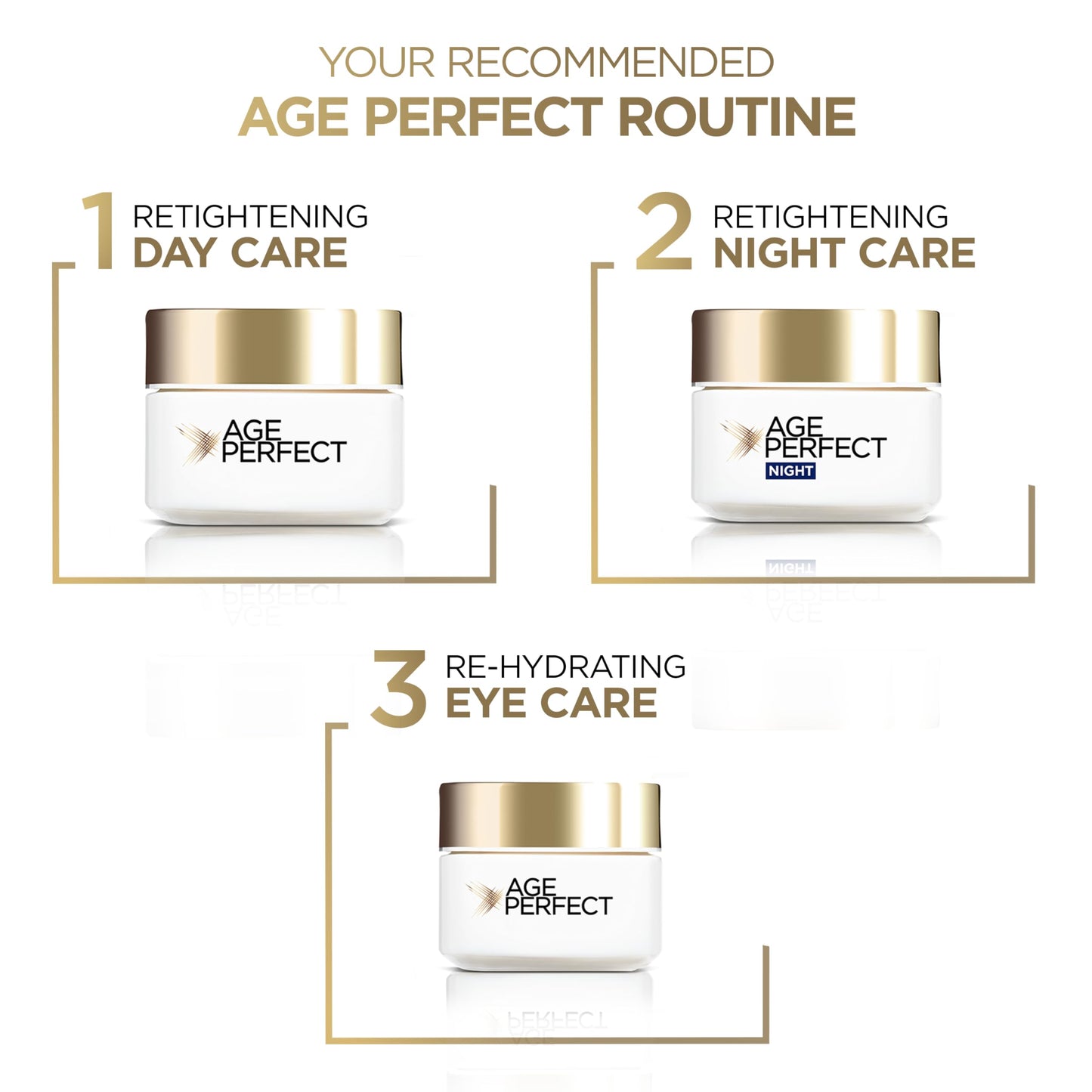 YOUR RECOMMENDED
AGE PERFECT ROUTINE

1 RETIGHTENING
DAY CARE

AGE PERFECT

2 RETIGHTENING
NIGHT CARE

AGE PERFECT
NIGHT

3 RE-HYDRATING
EYE CARE

AGE PERFECT