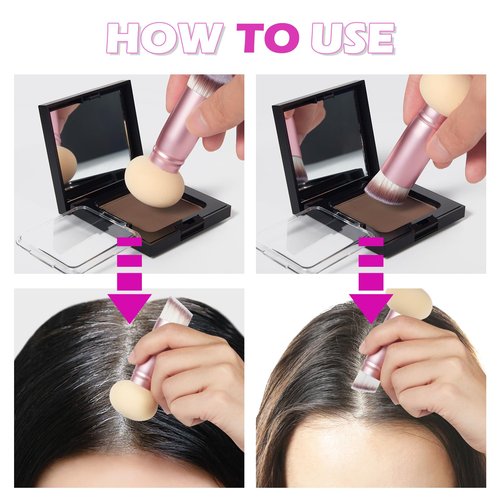 HOW TO USE