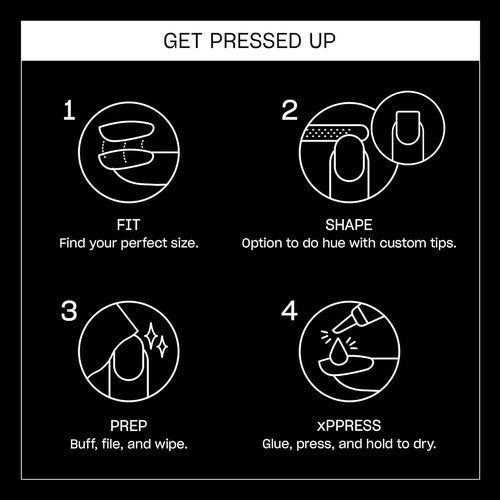 GET PRESSED UP

1

FIT
Find your perfect size.

2

SHAPE
Option to do hue with custom tips.

3

PREP
Buff, file, and wipe.

4

xPPRESS
Glue, press, and hold to dry.