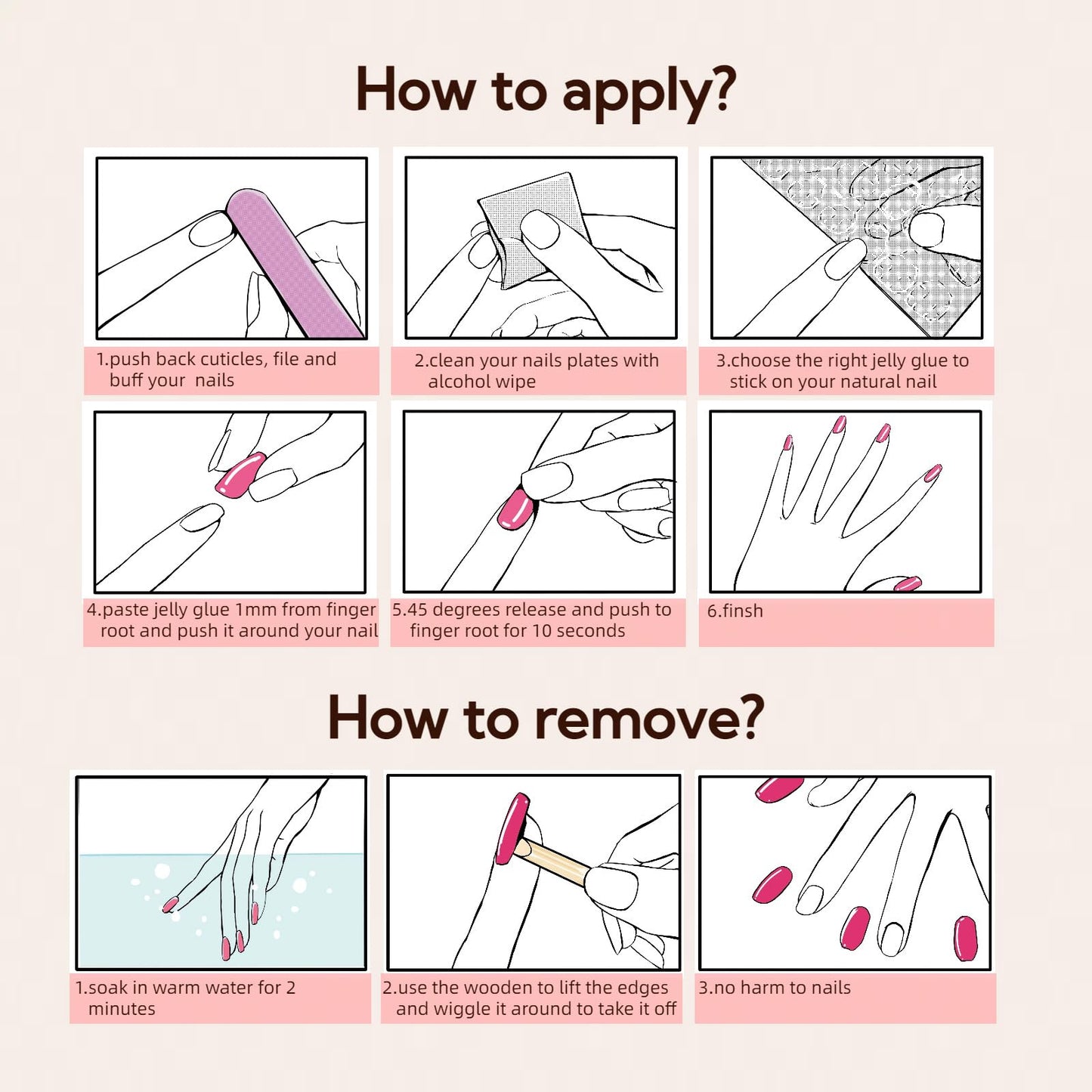 How to apply?

1.push back cuticles, file and buff your nails

2.clean your nails plates with alcohol wipe

3.choose the right jelly glue to stick on your natural nail

4.paste jelly glue 1mm from finger root and push it around your nail

5.45 degrees release and push to finger root for 10 seconds

6.finsh

How to remove?

1.soak in warm water for 2 minutes

2.use the wooden to lift the edges and wiggle it around to take it off

3.no harm to nails