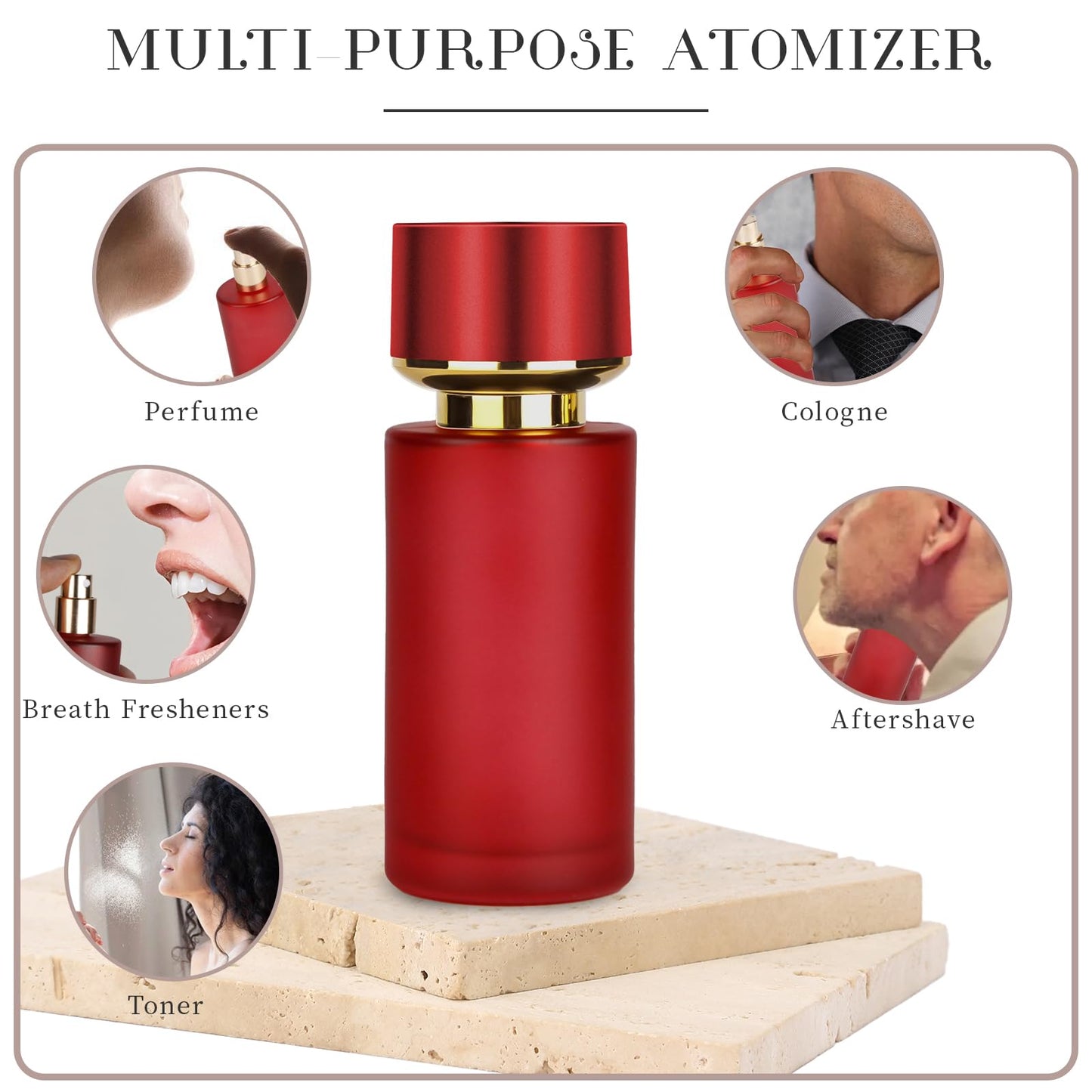 MULTI-PURPOSE ATOMIZER

Perfume

Cologne

Breath Fresheners

Aftershave

Toner