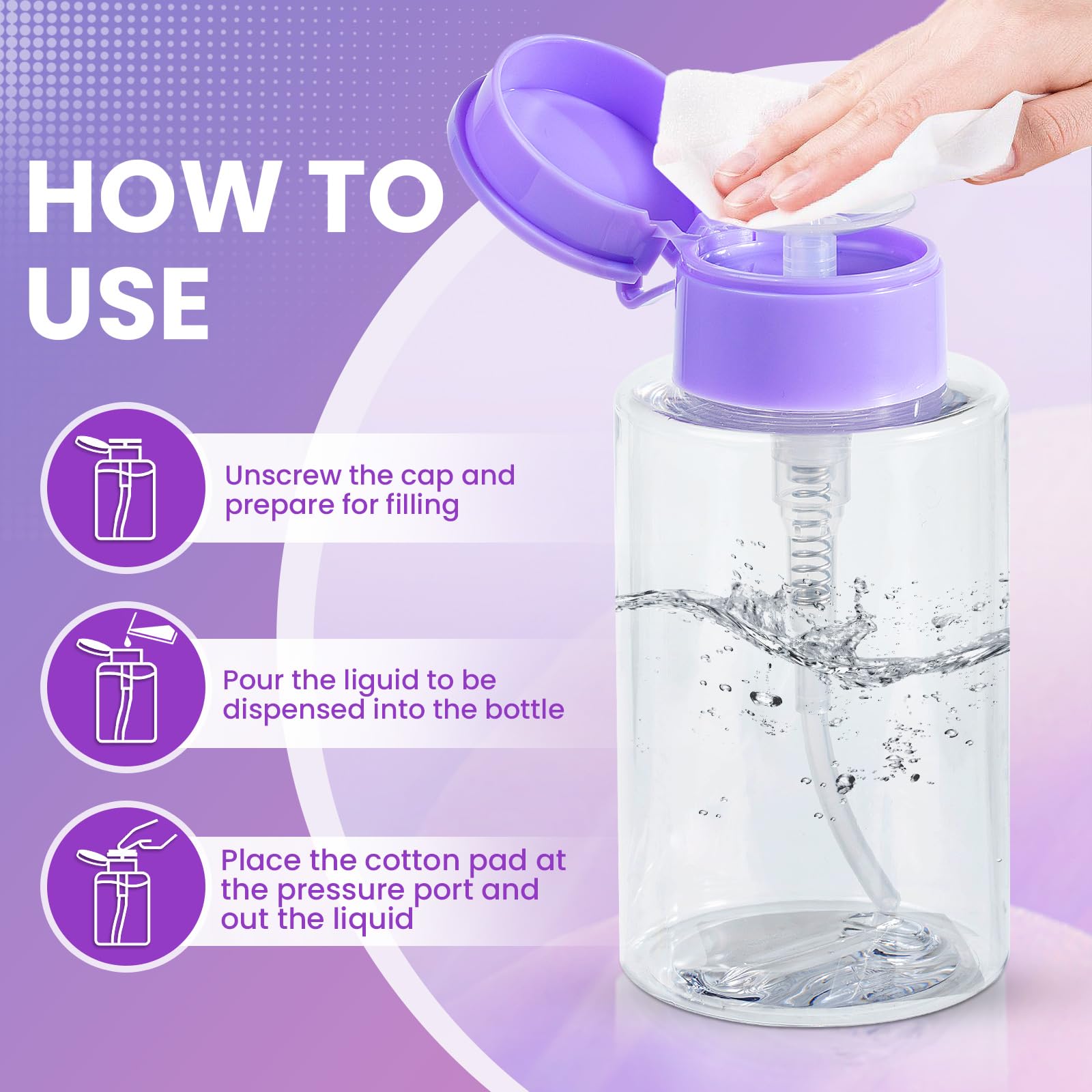 HOW TO USE

Unscrew the cap and prepare for filling

Pour the liguid to be dispensed into the bottle

Place the cotton pad at the pressure port and out the liquid