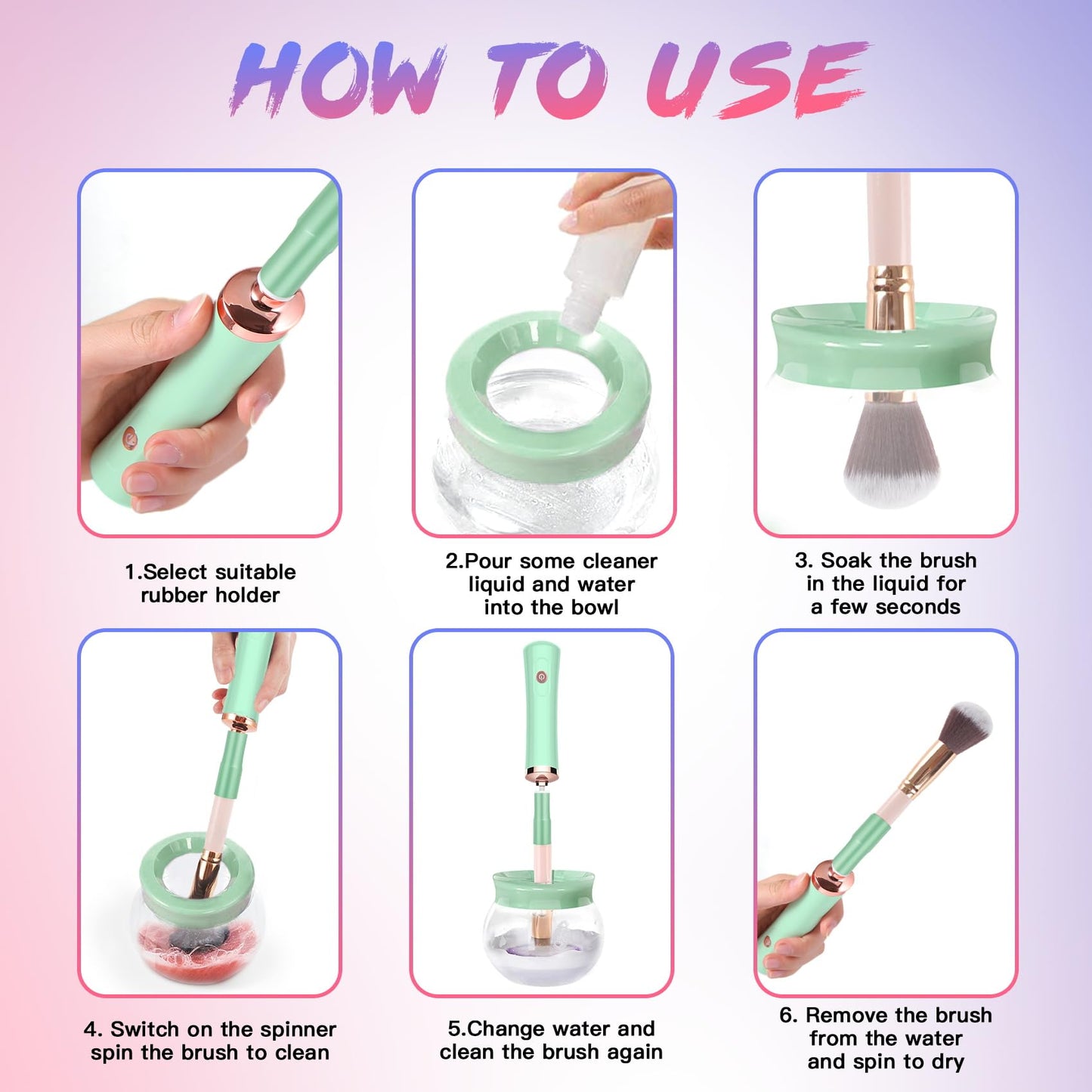 HOW TO USE

1.Select suitable rubber holder

2.Pour some cleaner liquid and water into the bowl

3. Soak the brush in the liquid for a few seconds

4. Switch on the spinner spin the brush to clean

5.Change water and clean the brush again

6. Remove the brush from the water and spin to dry