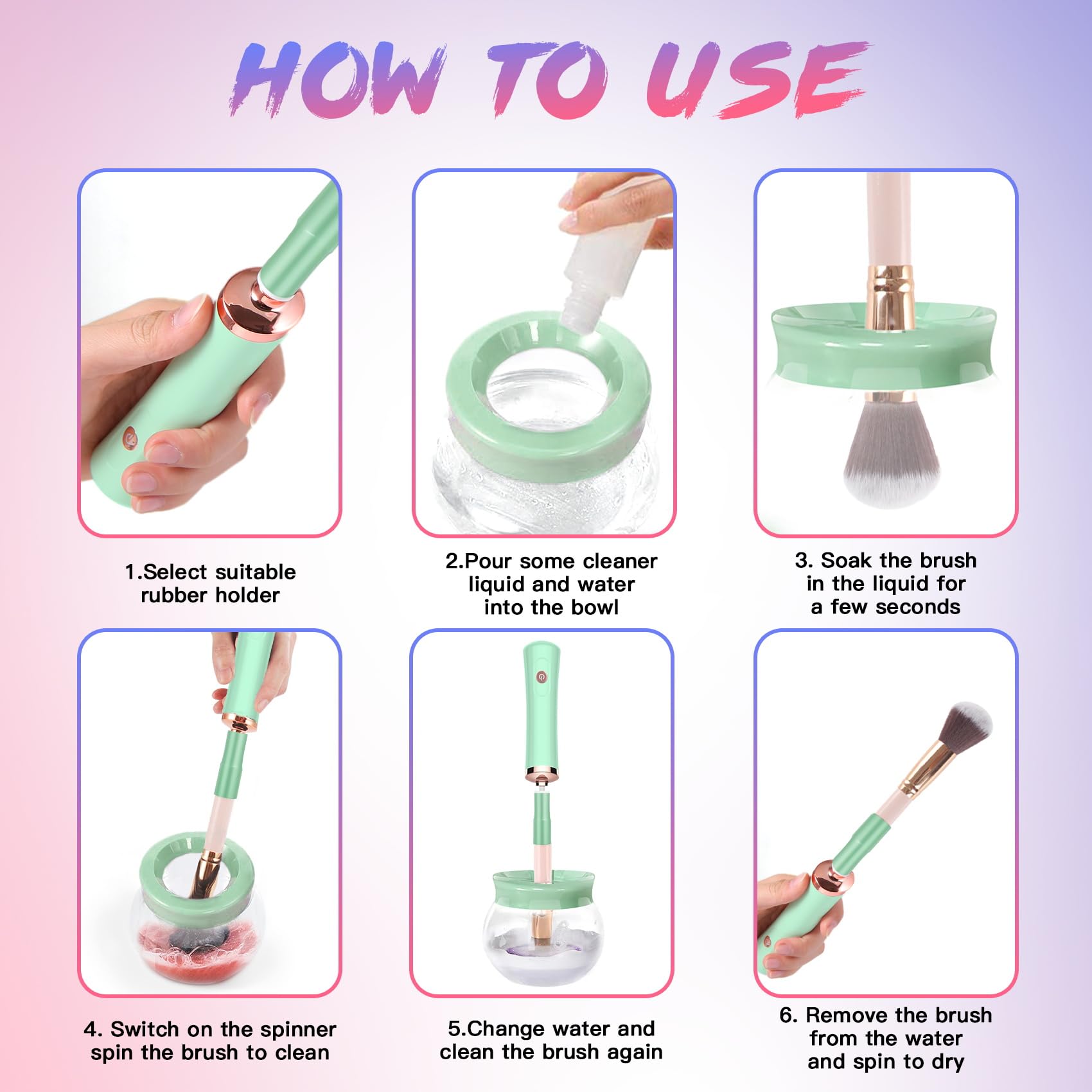 HOW TO USE

1.Select suitable rubber holder

2.Pour some cleaner liquid and water into the bowl

3. Soak the brush in the liquid for a few seconds

4. Switch on the spinner spin the brush to clean

5.Change water and clean the brush again

6. Remove the brush from the water and spin to dry