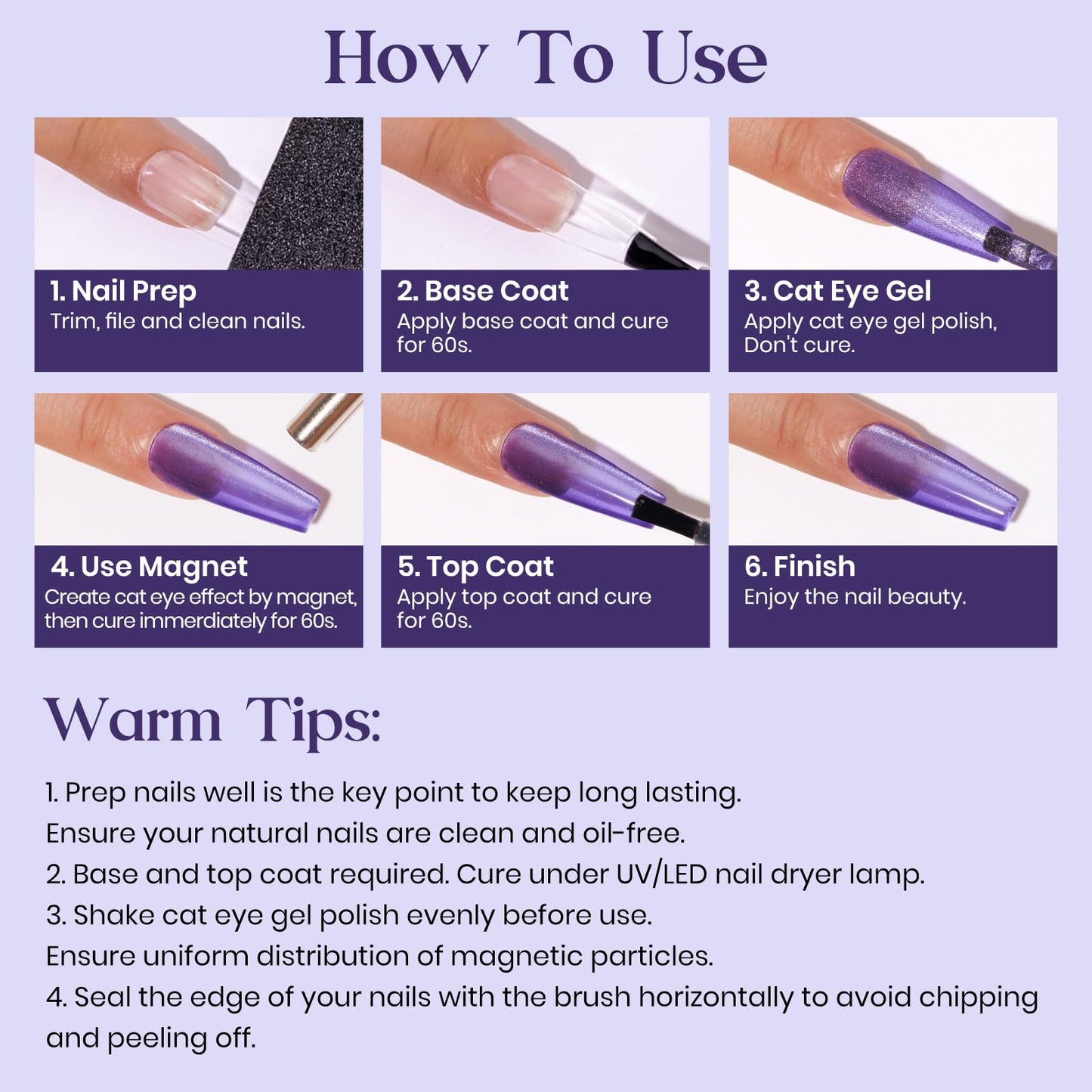 How To Use

1. Nail Prep
Trim, file and clean nails.

2. Base Coat
Apply base coat and cure for 60s.

3. Cat Eye Gel
Apply cat eye gel polish, Don't cure.

4. Use Magnet
Create cat eye effect by magnet, then cure immerdiately for 60s.

5. Top Coat
Apply top coat and cure for 60s.

6. Finish
Enjoy the nail beauty.

Warm Tips:

1. Prep nails well is the key point to keep long lasting.
Ensure your natural nails are clean and oil-free.
2. Base and top coat required. Cure under UV/LED nail dryer lamp.
3. Shake cat eye gel polish evenly before use.
Ensure uniform distribution of magnetic particles.
4. Seal the edge of your nails with the brush horizontally to avoid chipping and peeling off.