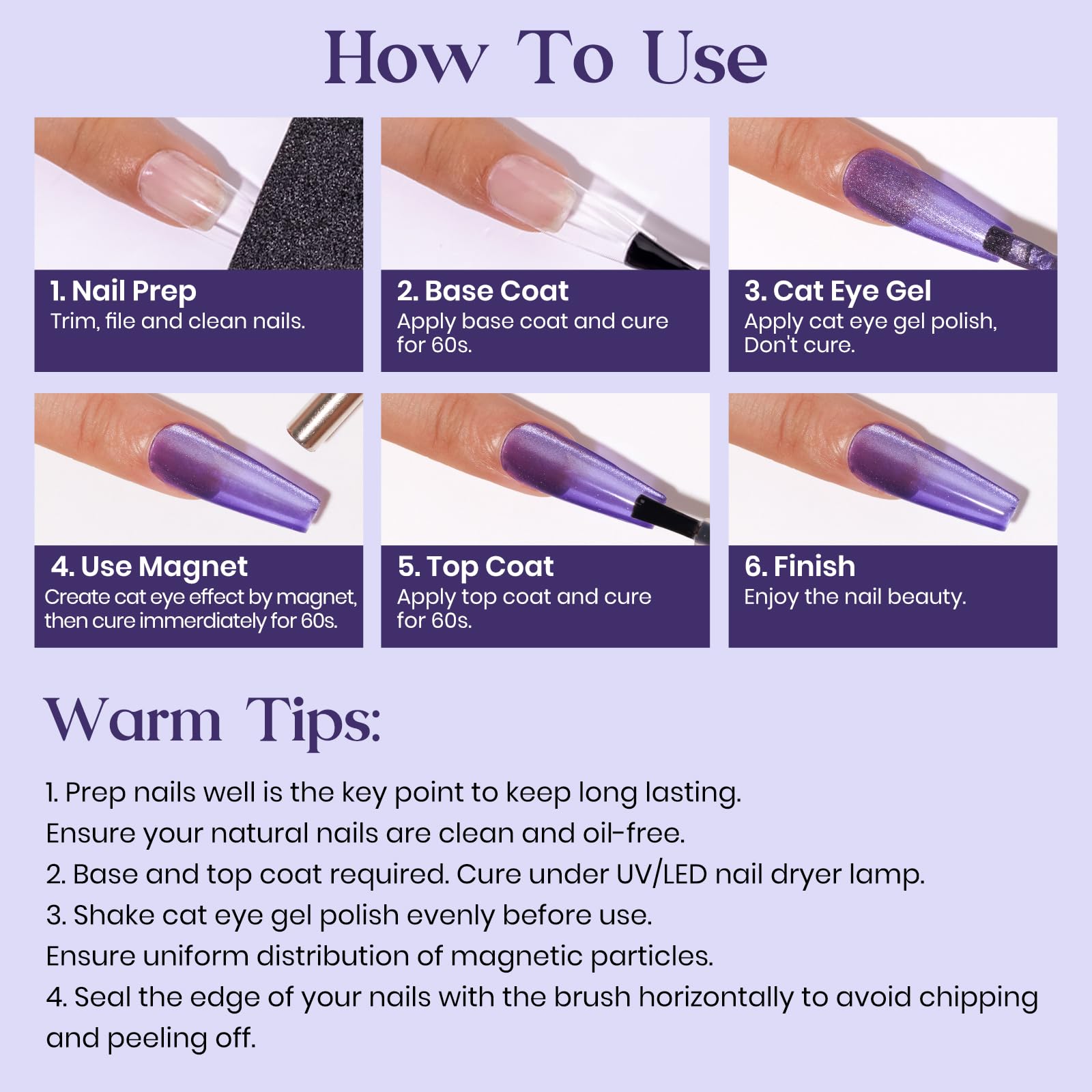 How To Use

1. Nail Prep
Trim, file and clean nails.

2. Base Coat
Apply base coat and cure for 60s.

3. Cat Eye Gel
Apply cat eye gel polish, Don't cure.

4. Use Magnet
Create cat eye effect by magnet, then cure immerdiately for 60s.

5. Top Coat
Apply top coat and cure for 60s.

6. Finish
Enjoy the nail beauty.

Warm Tips:

1. Prep nails well is the key point to keep long lasting.
Ensure your natural nails are clean and oil-free.
2. Base and top coat required. Cure under UV/LED nail dryer lamp.
3. Shake cat eye gel polish evenly before use.
Ensure uniform distribution of magnetic particles.
4. Seal the edge of your nails with the brush horizontally to avoid chipping and peeling off.