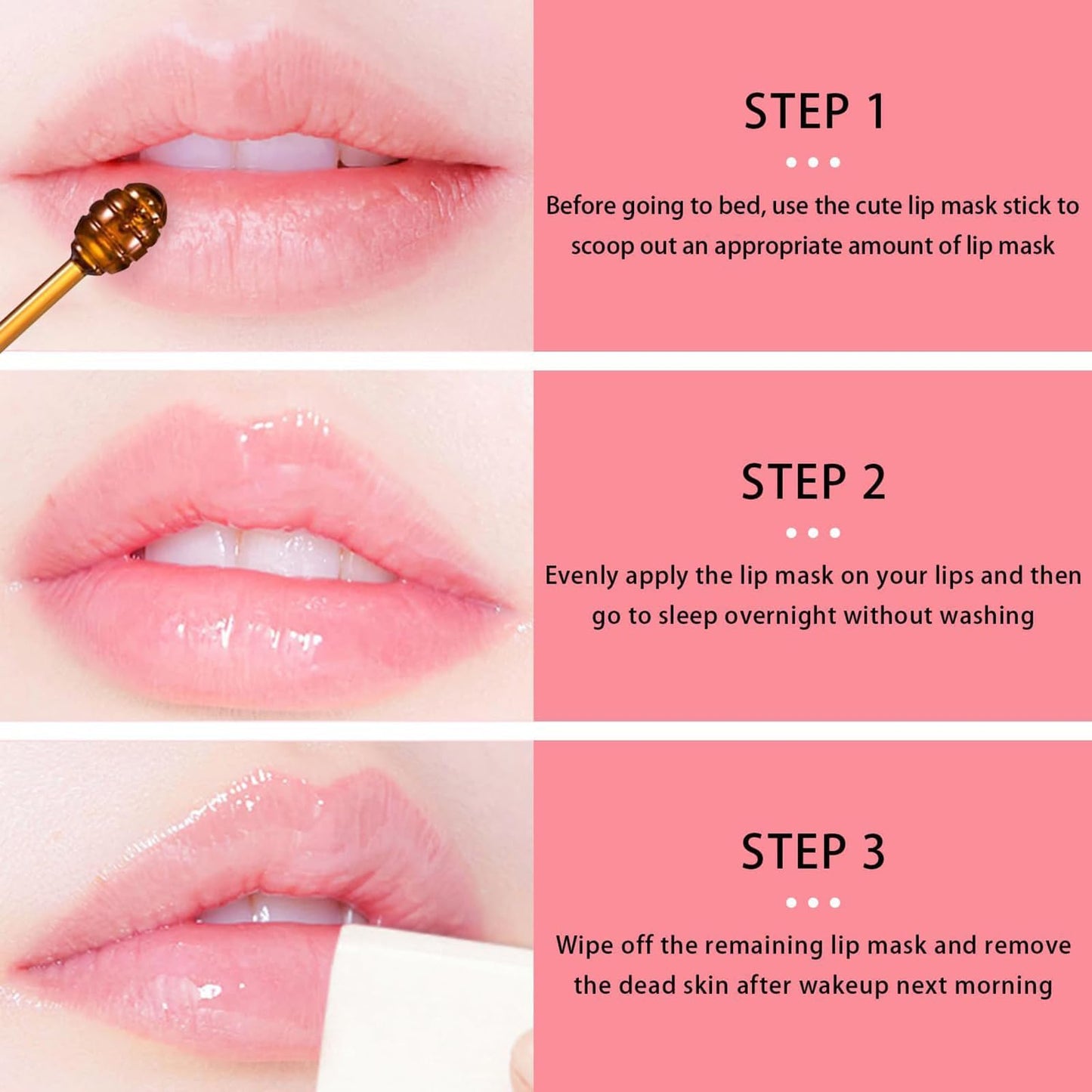 STEP 1

Before going to bed, use the cute lip mask stick to scoop out an appropriate amount of lip mask

STEP 2

Evenly apply the lip mask on your lips and then go to sleep overnight without washing

STEP 3

Wipe off the remaining lip mask and remove the dead skin after wakeup next morning