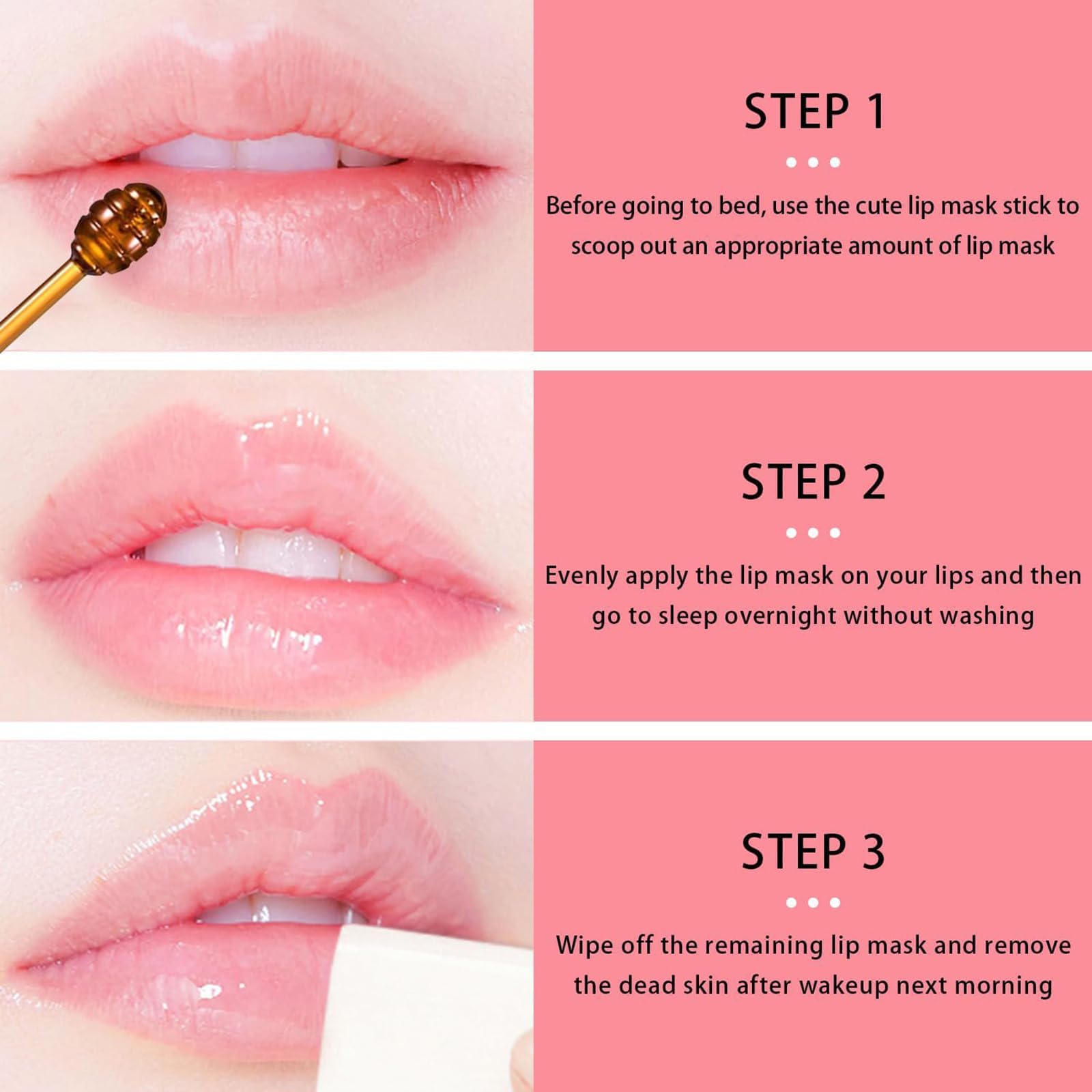 STEP 1

Before going to bed, use the cute lip mask stick to scoop out an appropriate amount of lip mask

STEP 2

Evenly apply the lip mask on your lips and then go to sleep overnight without washing

STEP 3

Wipe off the remaining lip mask and remove the dead skin after wakeup next morning