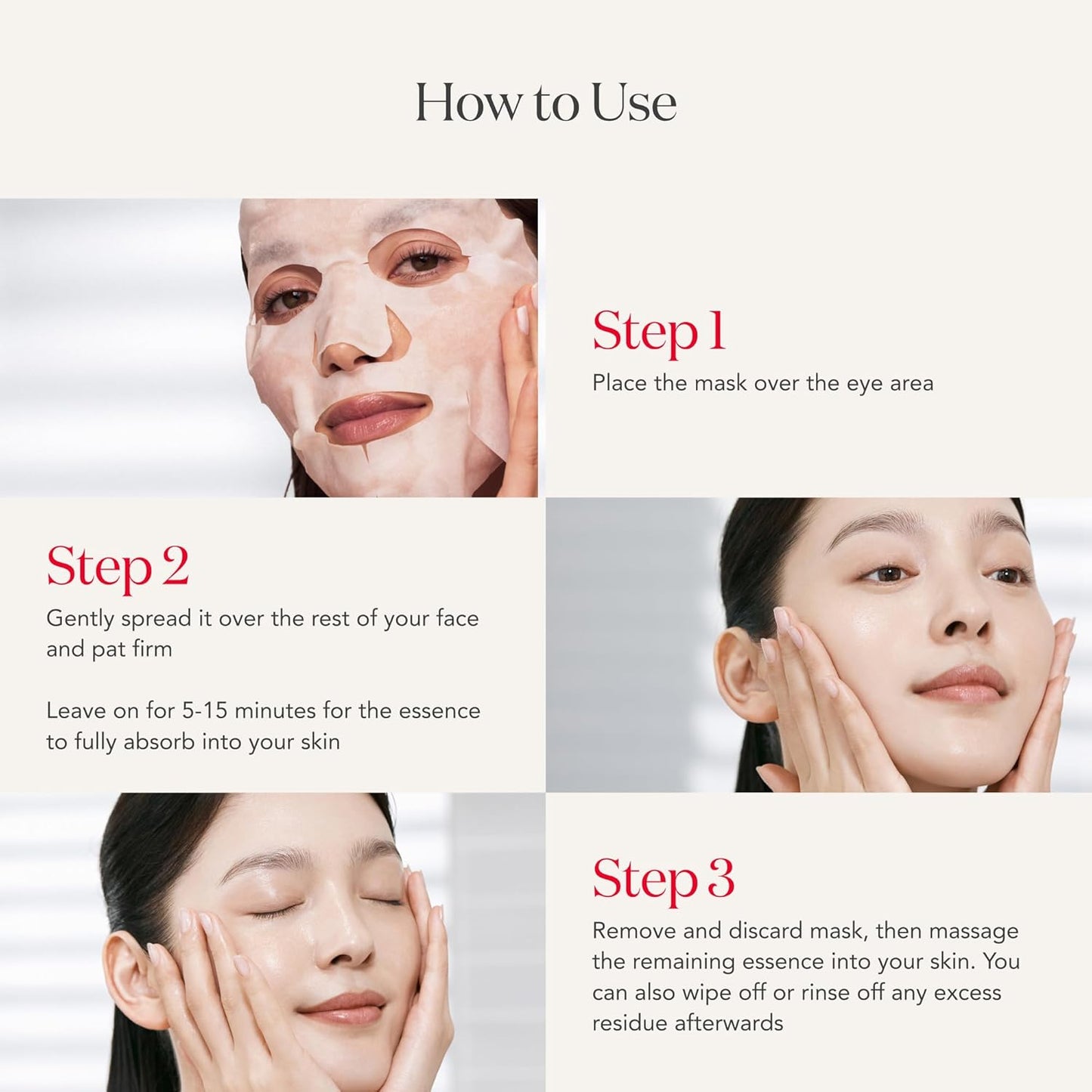 How to Use

Step 1
Place the mask over the eye area

Step 2
Gently spread it over the rest of your face and pat firm

Leave on for 5-15 minutes for the essence to fully absorb into your skin

Step 3
Remove and discard mask, then massage the remaining essence into your skin. You can also wipe off or rinse off any excess residue afterwards