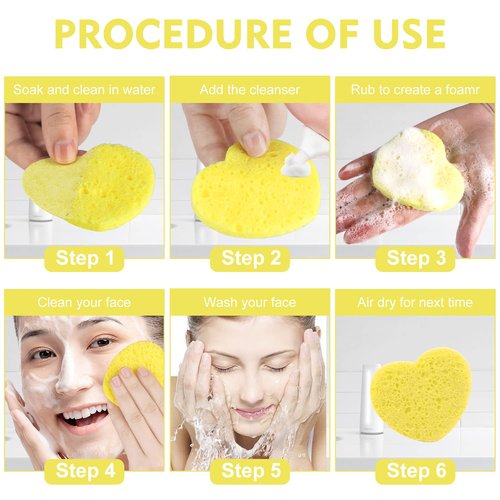 PROCEDURE OF USE

Soak and clean in water

Step 1

Add the cleanser

Step 2

Rub to create a foamr

Step 3

Clean your face

Step 4

Wash your face

Step 5

Air dry for next time

Step 6