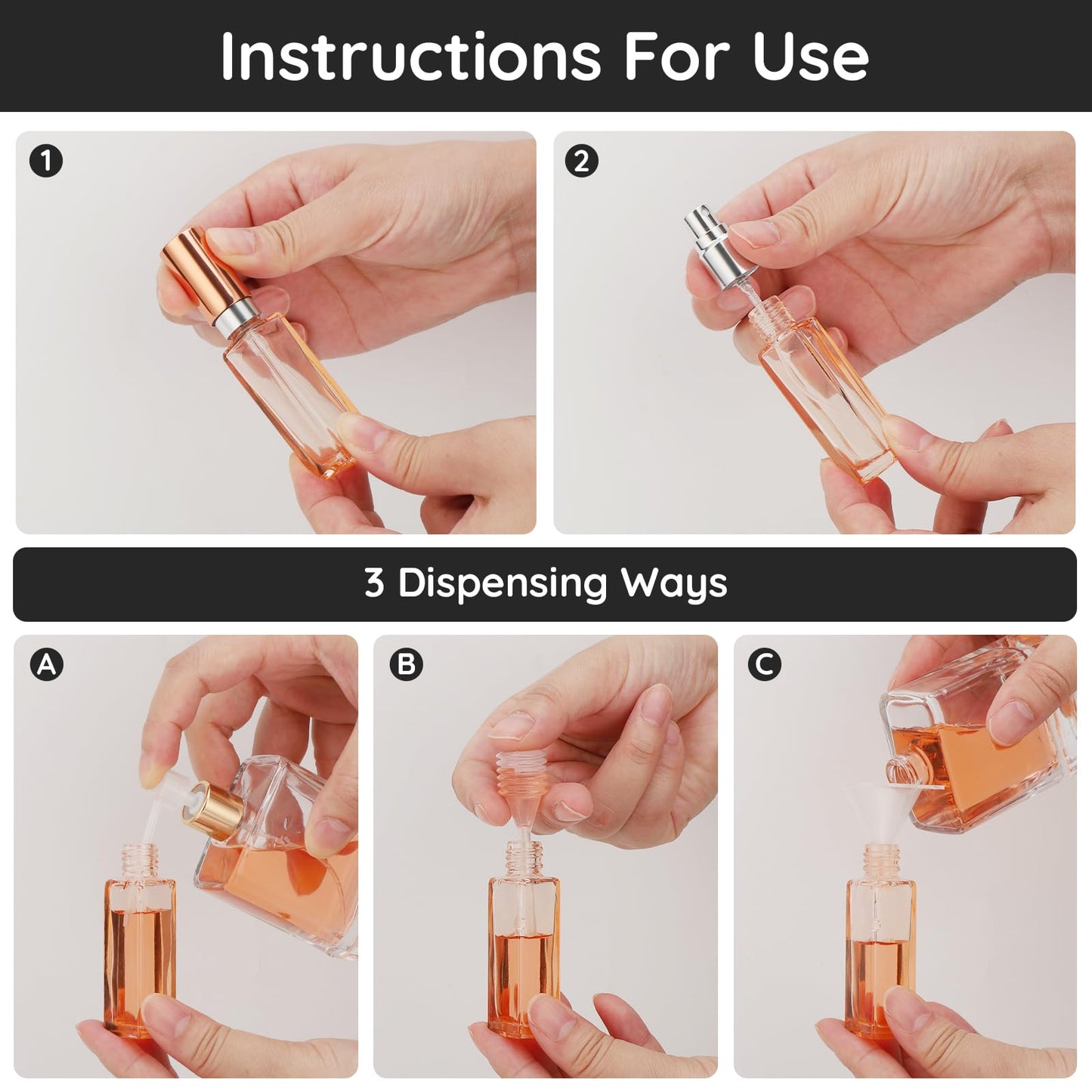 Instructions For Use

1

2

3 Dispensing Ways

A

B

C