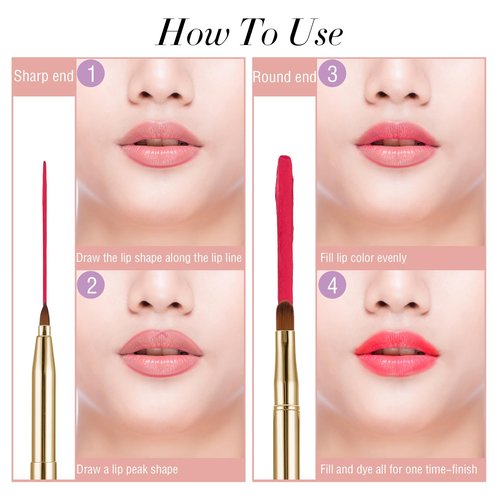 How To Use

Sharp end 1

Draw the lip shape along the lip line

2

Draw a lip peak shape

Round end 3

Fill lip color evenly

4

Fill and dye all for one time-finish