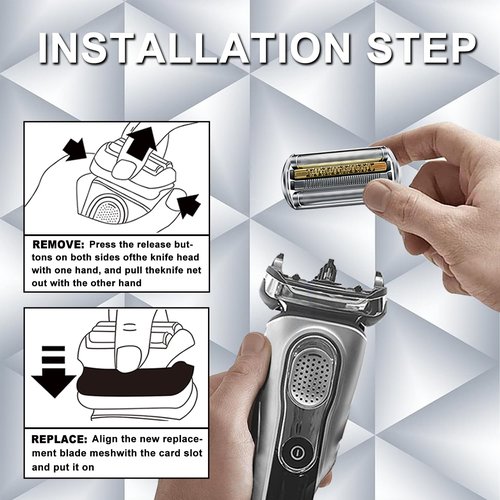 INSTALLATION STEP

REMOVE: Press the release buttons on both sides ofthe knife head with one hand, and pull theknife net out with the other hand

REPLACE: Align the new replacement blade meshwith the card slot and put it on