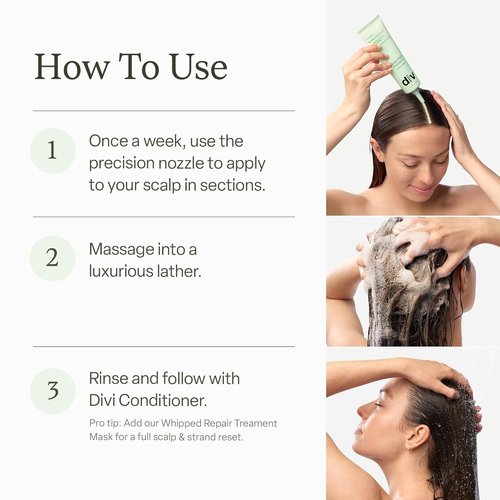 How To Use

1 Once a week, use the precision nozzle to apply to your scalp in sections.

2 Massage into a luxurious lather.

3 Rinse and follow with Divi Conditioner.

Pro tip: Add our Whipped Repair Treament Mask for a full scalp & strand reset.

divi