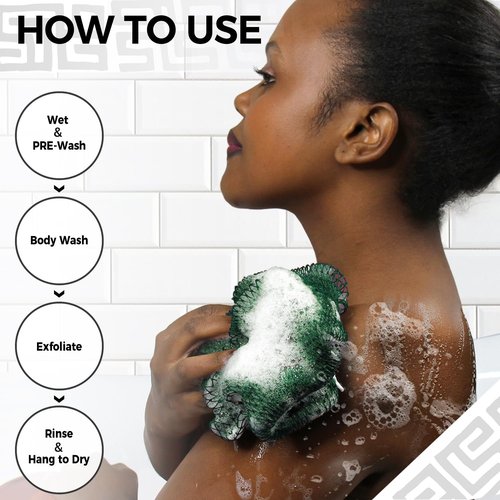 HOW TO USE

Wet
&
PRE-Wash

Body Wash

Exfoliate

Rinse
&
Hang to Dry