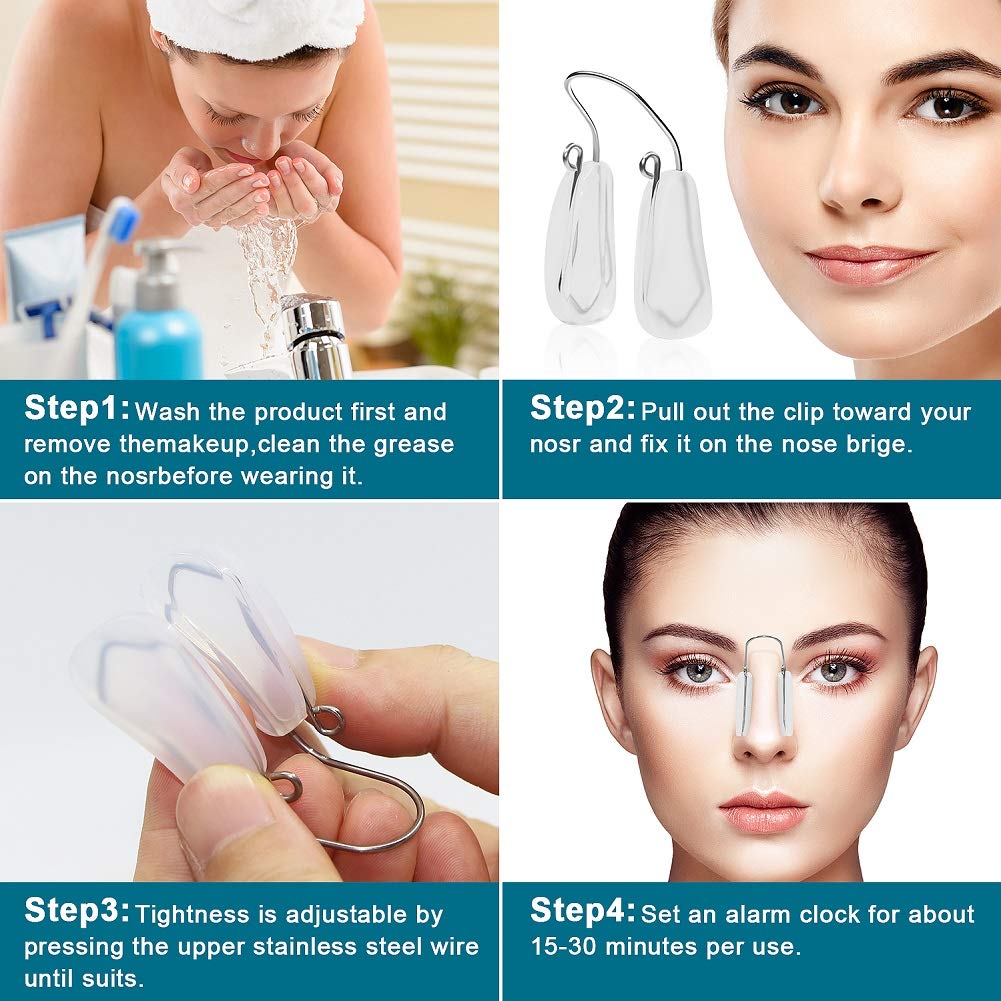 Step1: Wash the product first and remove themakeup,clean the grease on the nosrbefore wearing it.

Step2: Pull out the clip toward your nosr and fix it on the nose brige.

Step3: Tightness is adjustable by pressing the upper stainless steel wire until suits.

Step4: Set an alarm clock for about 15-30 minutes per use.