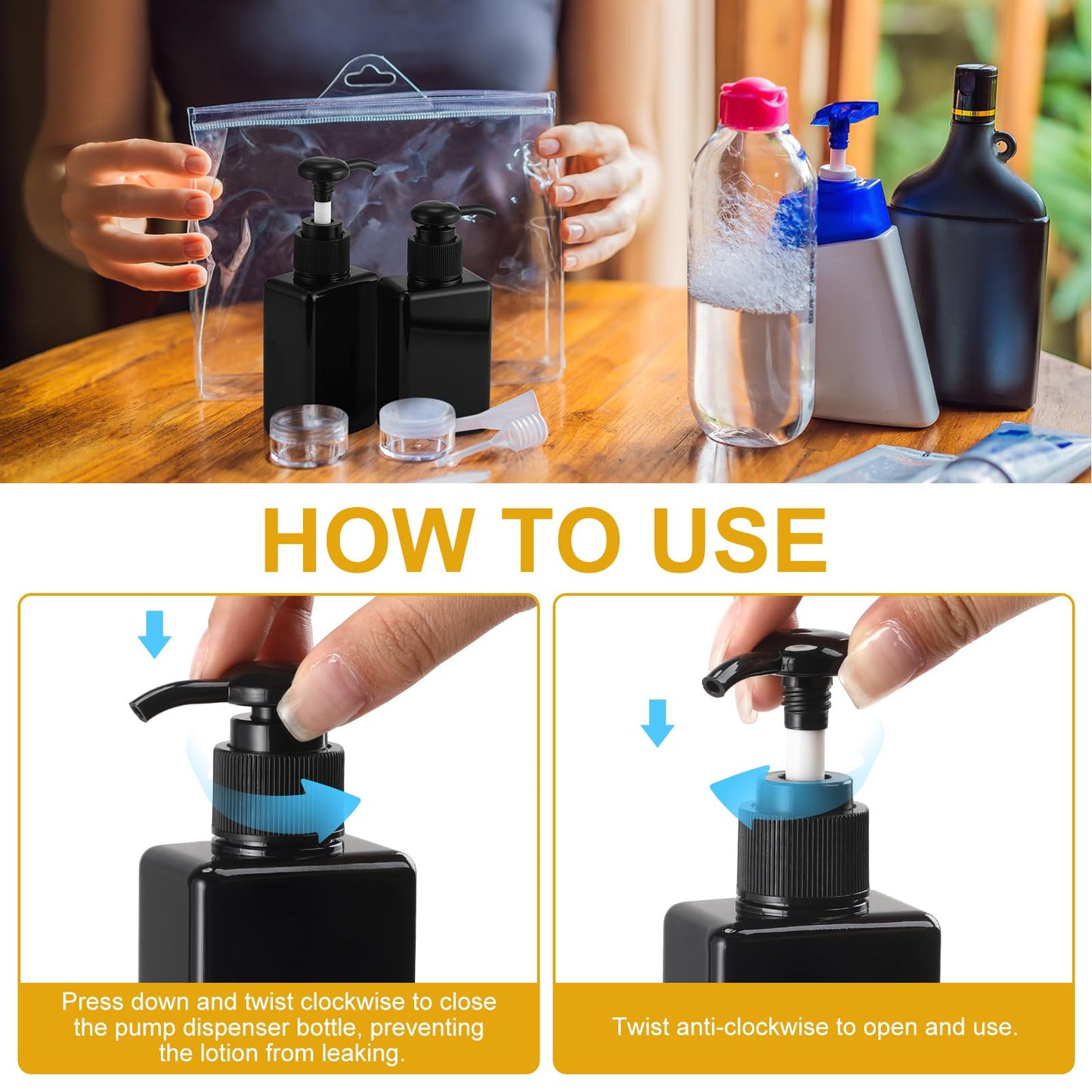 HOW TO USE

Press down and twist clockwise to close the pump dispenser bottle, preventing the lotion from leaking.

Twist anti-clockwise to open and use.