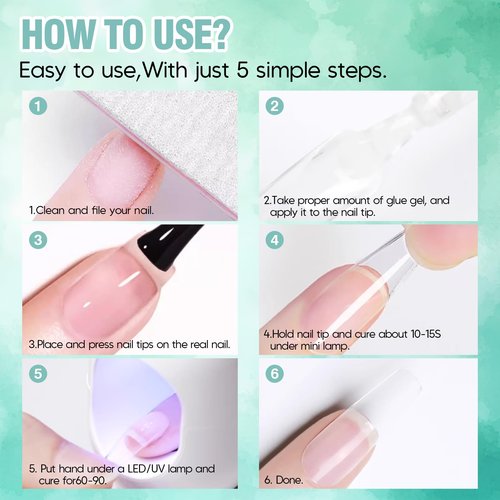 HOW TO USE?

Easy to use,With just 5 simple steps.

1

1.Clean and file your nail.

2

2.Take proper amount of glue gel, and apply it to the nail tip.

3

3.Place and press nail tips on the real nail.

4

4.Hold nail tip and cure about 10-15S under mini lamp.

5

5. Put hand under a LED/UV lamp and cure for60-90.

6

6. Done.