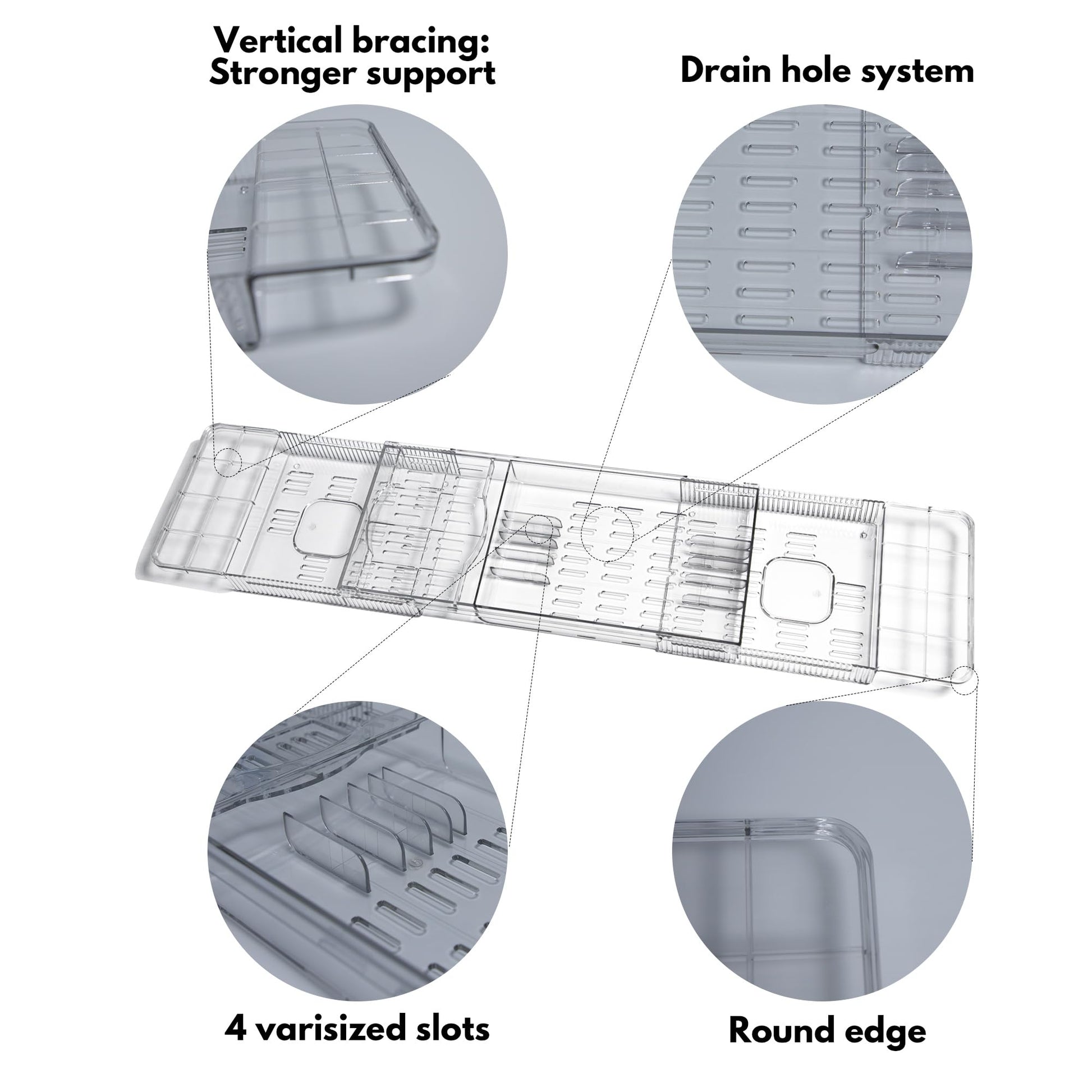 Vertical bracing:
Stronger support

Drain hole system

4 varisized slots

Round edge