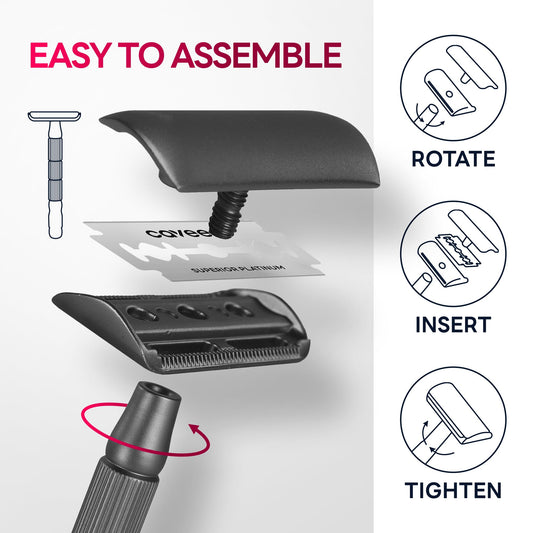 EASY TO ASSEMBLE

cavee

SUPERIOR PLATINUM

ROTATE

INSERT

TIGHTEN