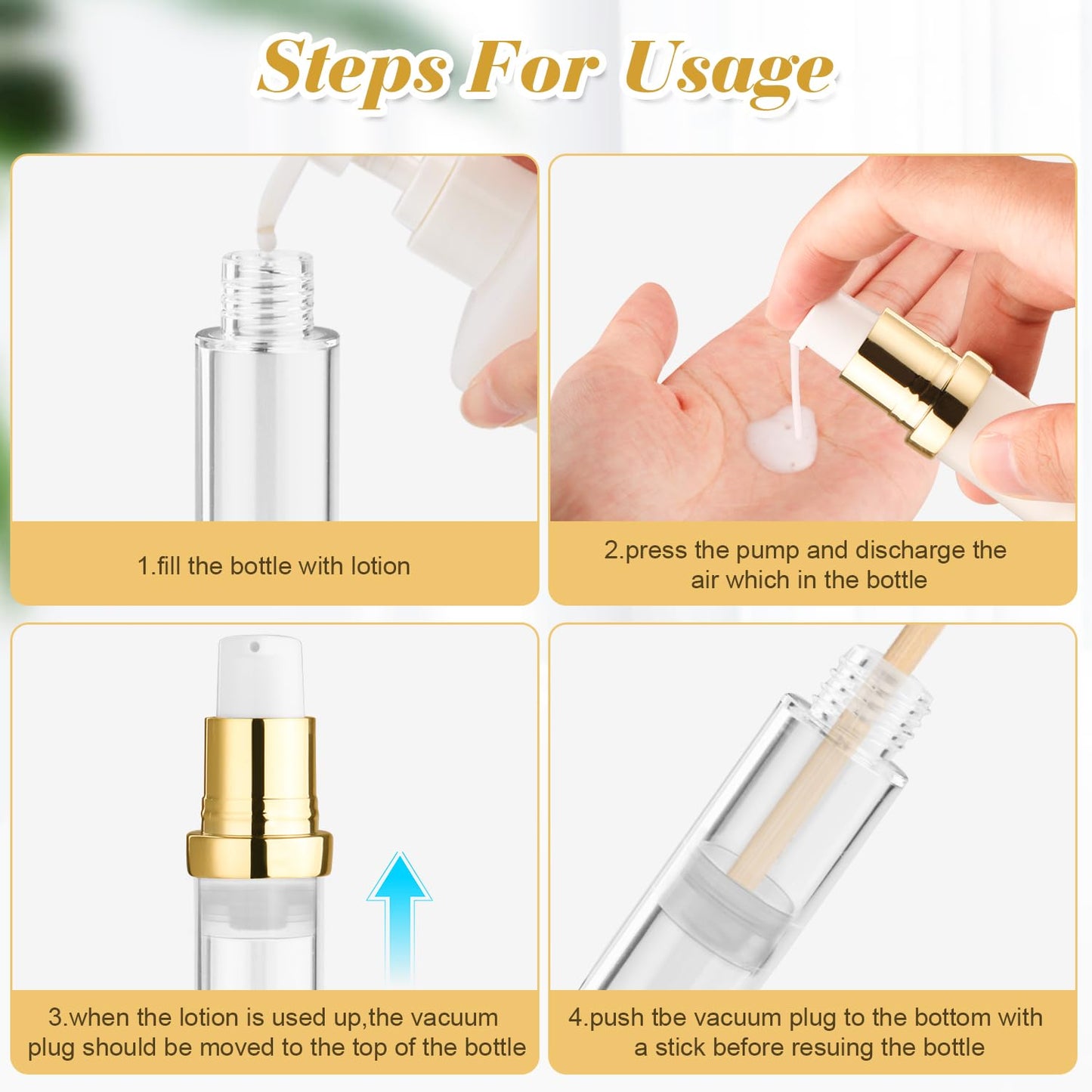 Steps For Usage

1.fill the bottle with lotion

2.press the pump and discharge the air which in the bottle

3.when the lotion is used up,the vacuum plug should be moved to the top of the bottle

4.push tbe vacuum plug to the bottom with a stick before resuing the bottle