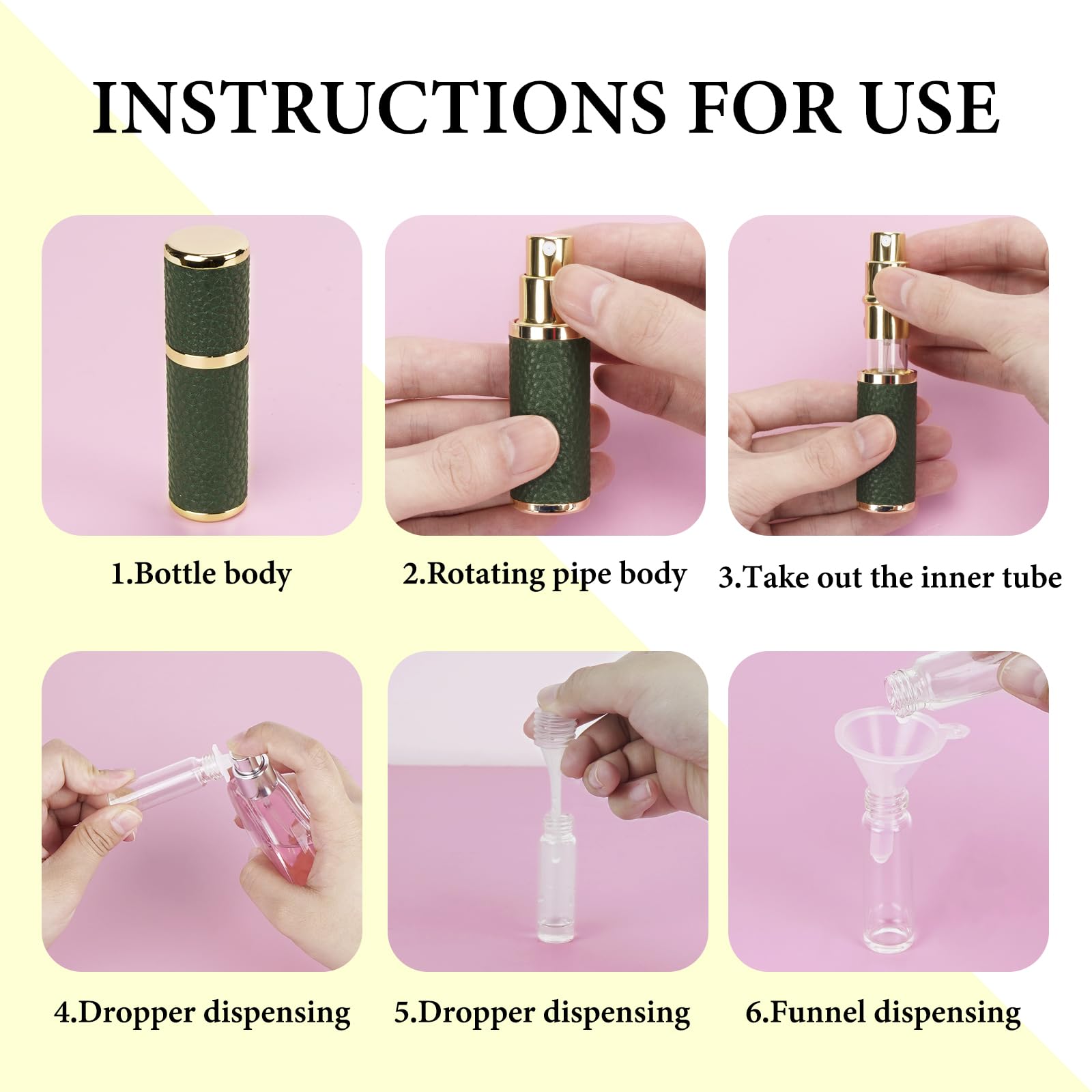 INSTRUCTIONS FOR USE

1.Bottle body

2.Rotating pipe body

3.Take out the inner tube

4.Dropper dispensing

5.Dropper dispensing

6.Funnel dispensing