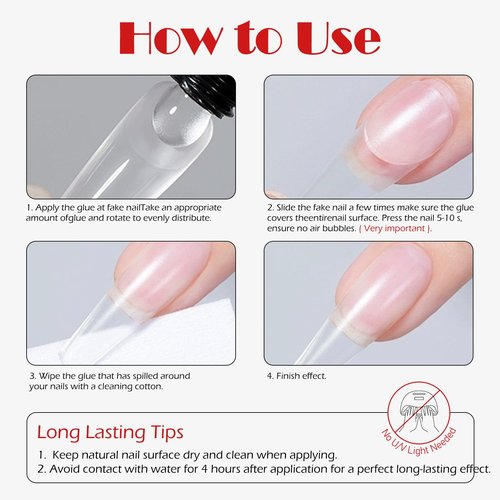 How to Use

1. Apply the glue at fake nailTake an appropriate amount ofglue and rotate to evenly distribute.

2. Slide the fake nail a few times make sure the glue covers theentirenail surface. Press the nail 5-10 s, ensure no air bubbles. ( Very important ).

3. Wipe the glue that has spilled around your nails with a cleaning cotton.

4. Finish effect.

No UV Light Needed

Long Lasting Tips

1. Keep natural nail surface dry and clean when applying.
2. Avoid contact with water for 4 hours after application for a perfect long-lasting effect.