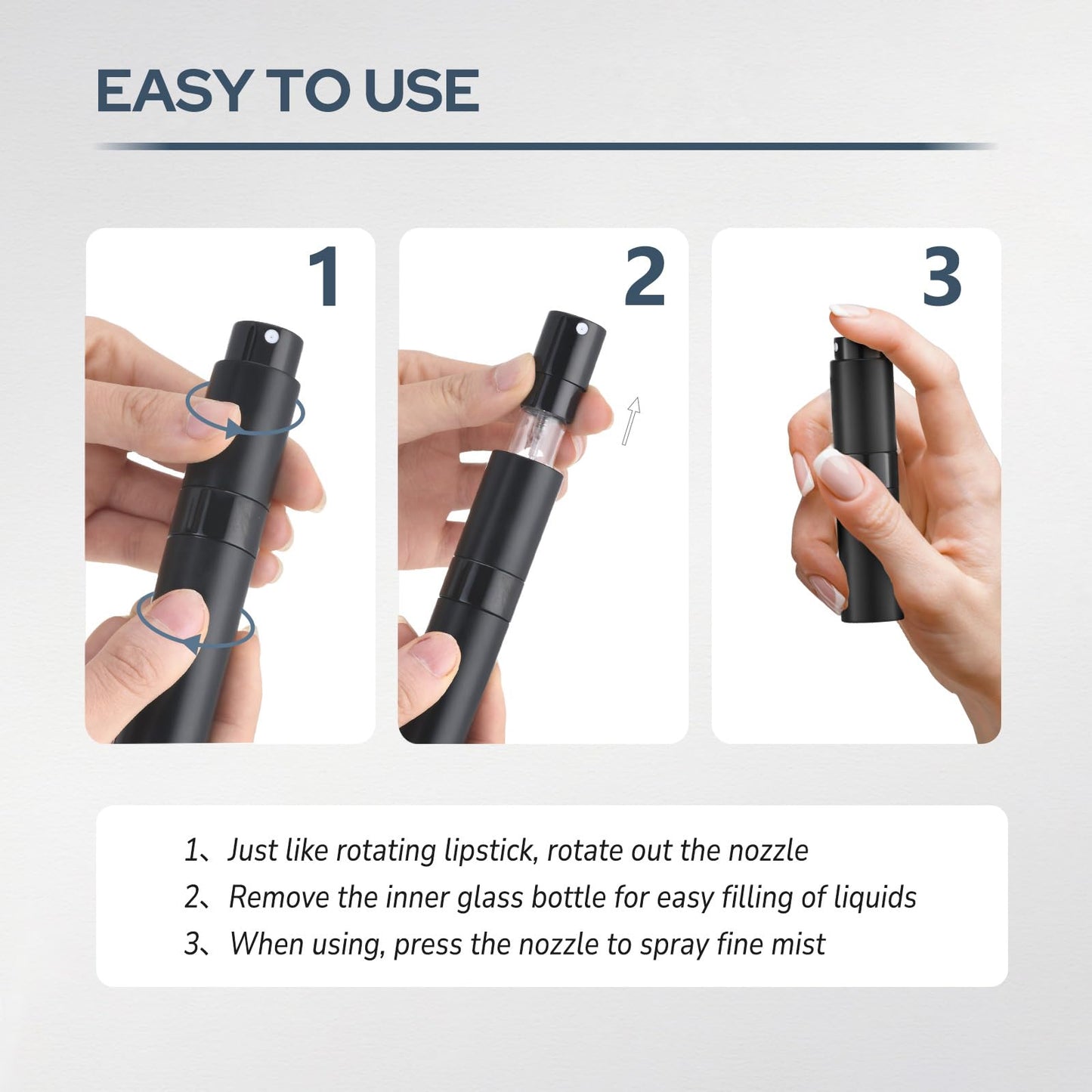 EASY TO USE

1

2

3

1、Just like rotating lipstick, rotate out the nozzle
2、Remove the inner glass bottle for easy filling of liquids
3、When using, press the nozzle to spray fine mist