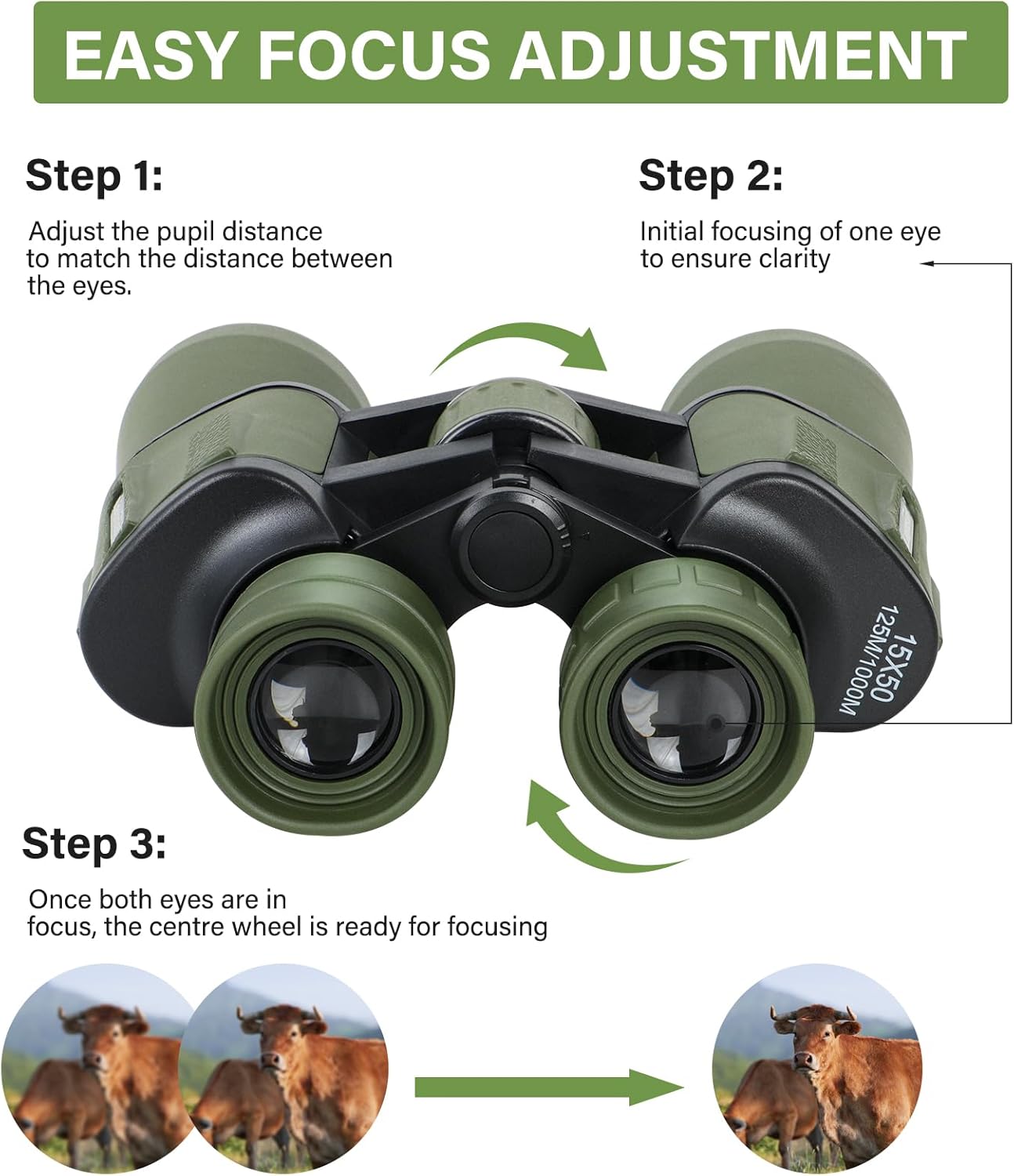 EASY FOCUS ADJUSTMENT

Step 1:

Adjust the pupil distance to match the distance between the eyes.

Step 2:

Initial focusing of one eye to ensure clarity

15X50
125M/1000M

Step 3:

Once both eyes are in focus, the centre wheel is ready for focusing