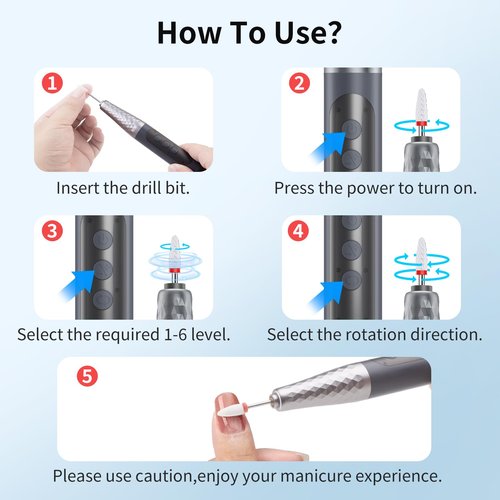 How To Use?

1
Insert the drill bit.

2
Press the power to turn on.

3
Select the required 1-6 level.

4
Select the rotation direction.

5
Please use caution,enjoy your manicure experience.