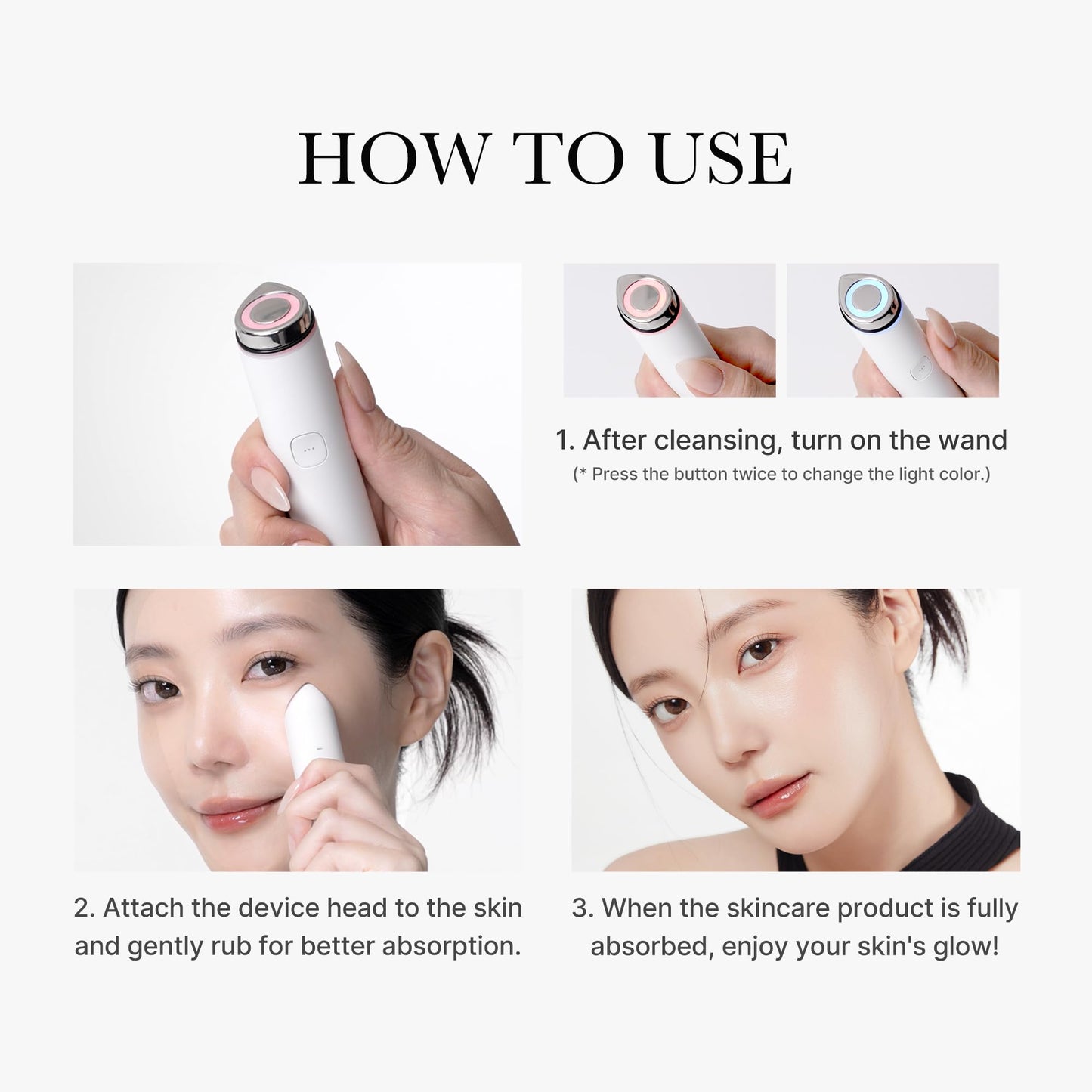 HOW TO USE

1. After cleansing, turn on the wand
(* Press the button twice to change the light color.)

2. Attach the device head to the skin and gently rub for better absorption.

3. When the skincare product is fully absorbed, enjoy your skin's glow!